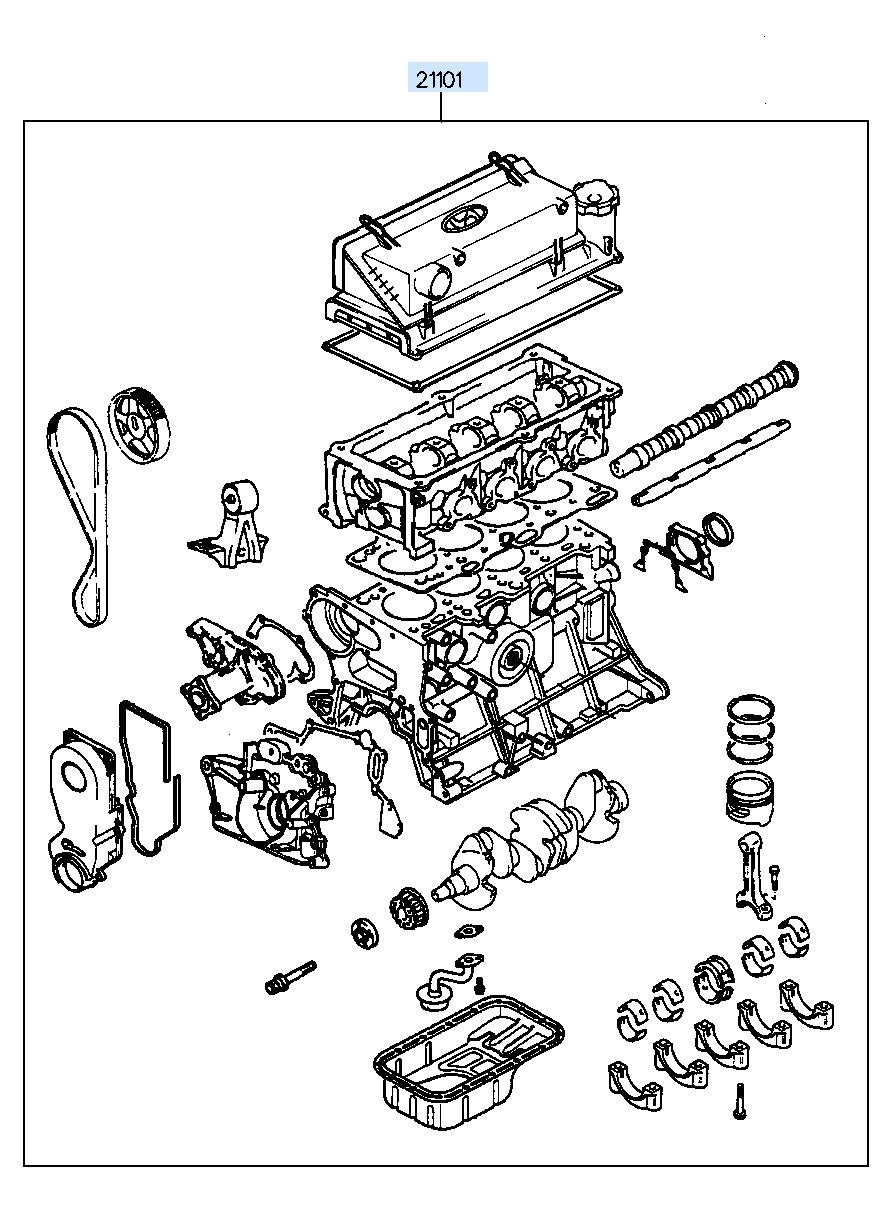 21101