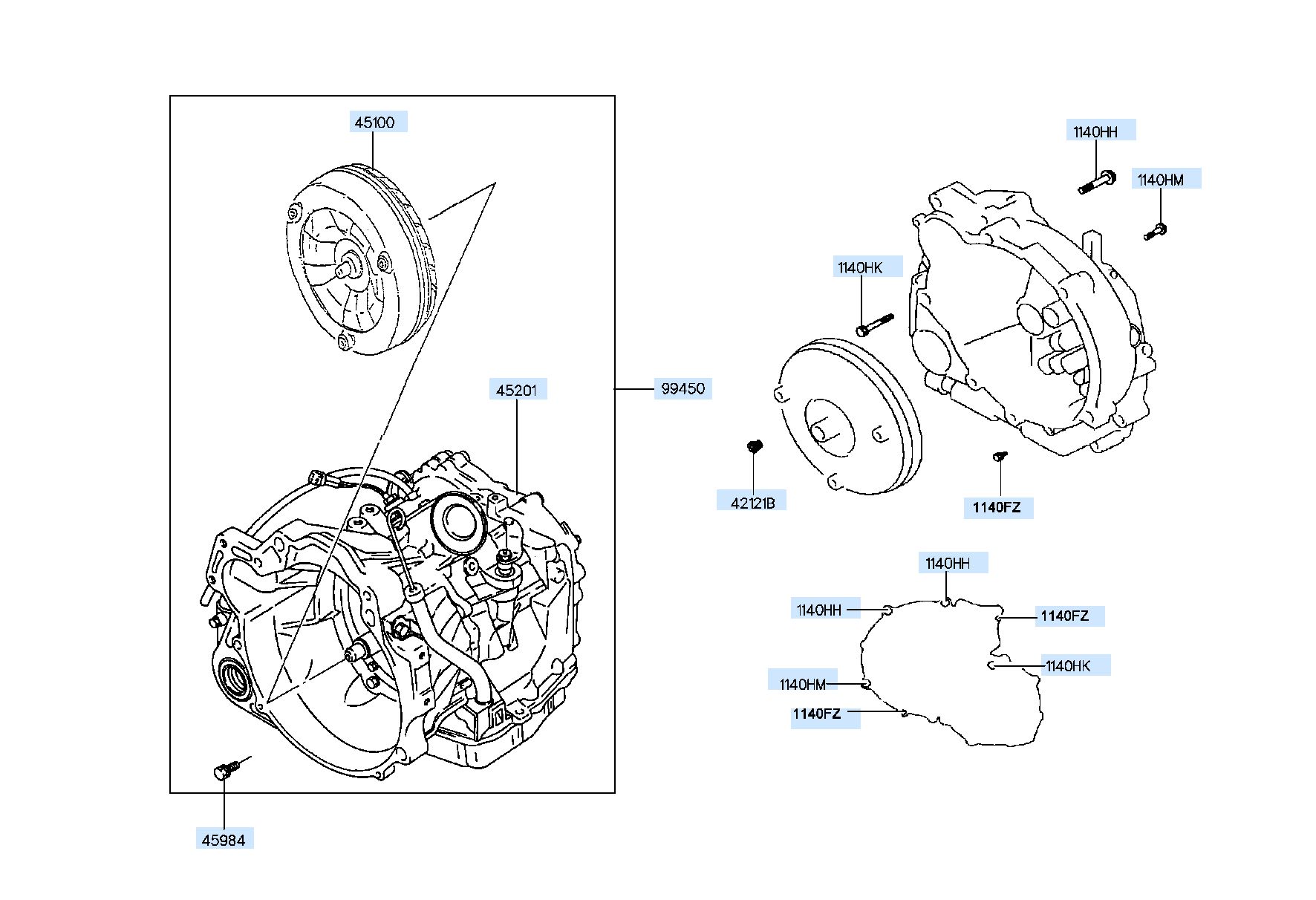 45100

45201

99450

45984

1140HH

1140HM

1140HK

42121B

1140FZ

1140HH

1140HH

1140FZ

1140HK

1140HM

1140FZ