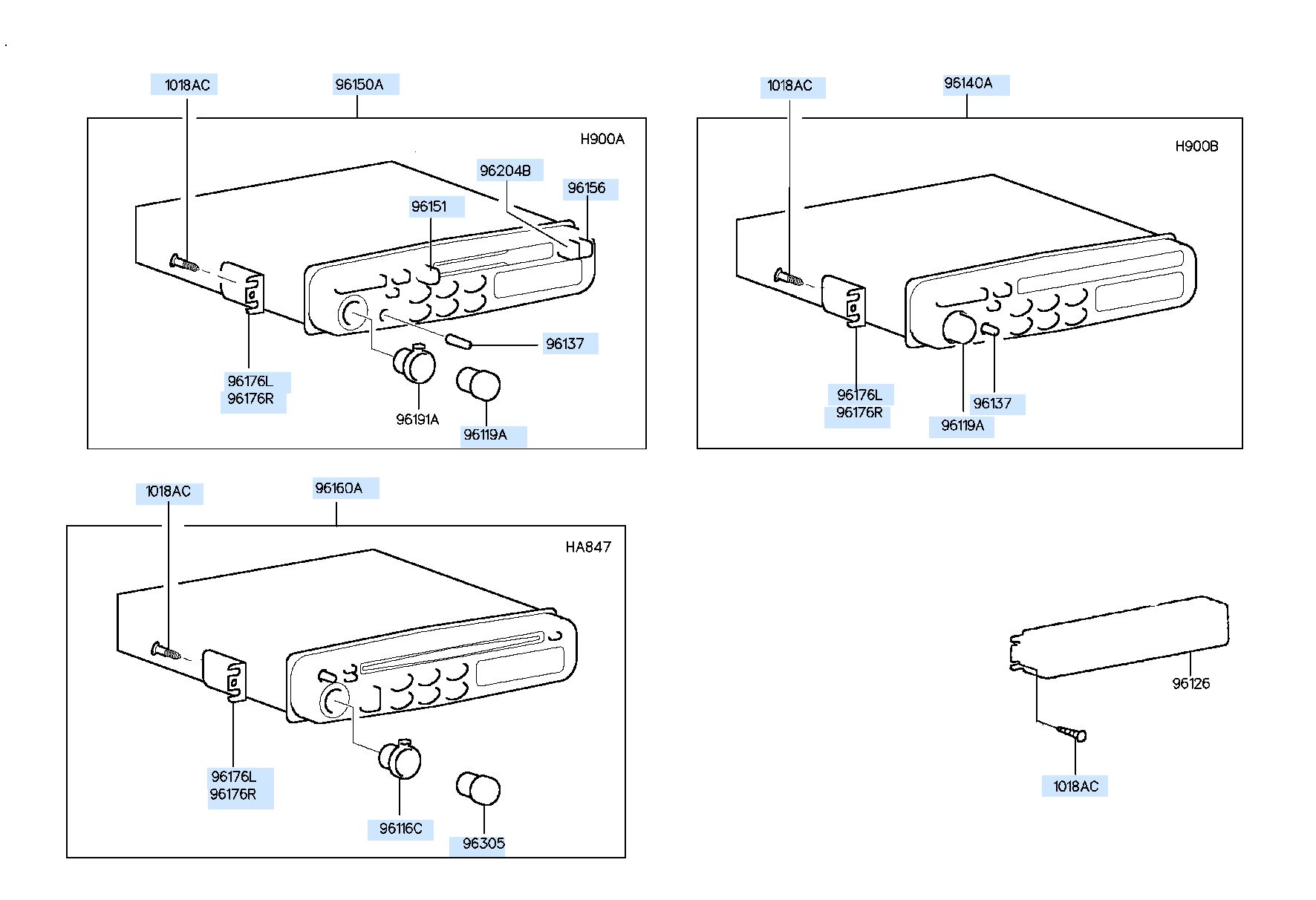 1018AC
96150A
H900A
96204B
96156
96151
96137
96176L
96176R
96191A
96119A

1018AC
96140A
H900B
96176L
96176R
96137
96119A

1018AC
96160A
HA847
96176L
96176R
96116C
96305

96126
1018AC