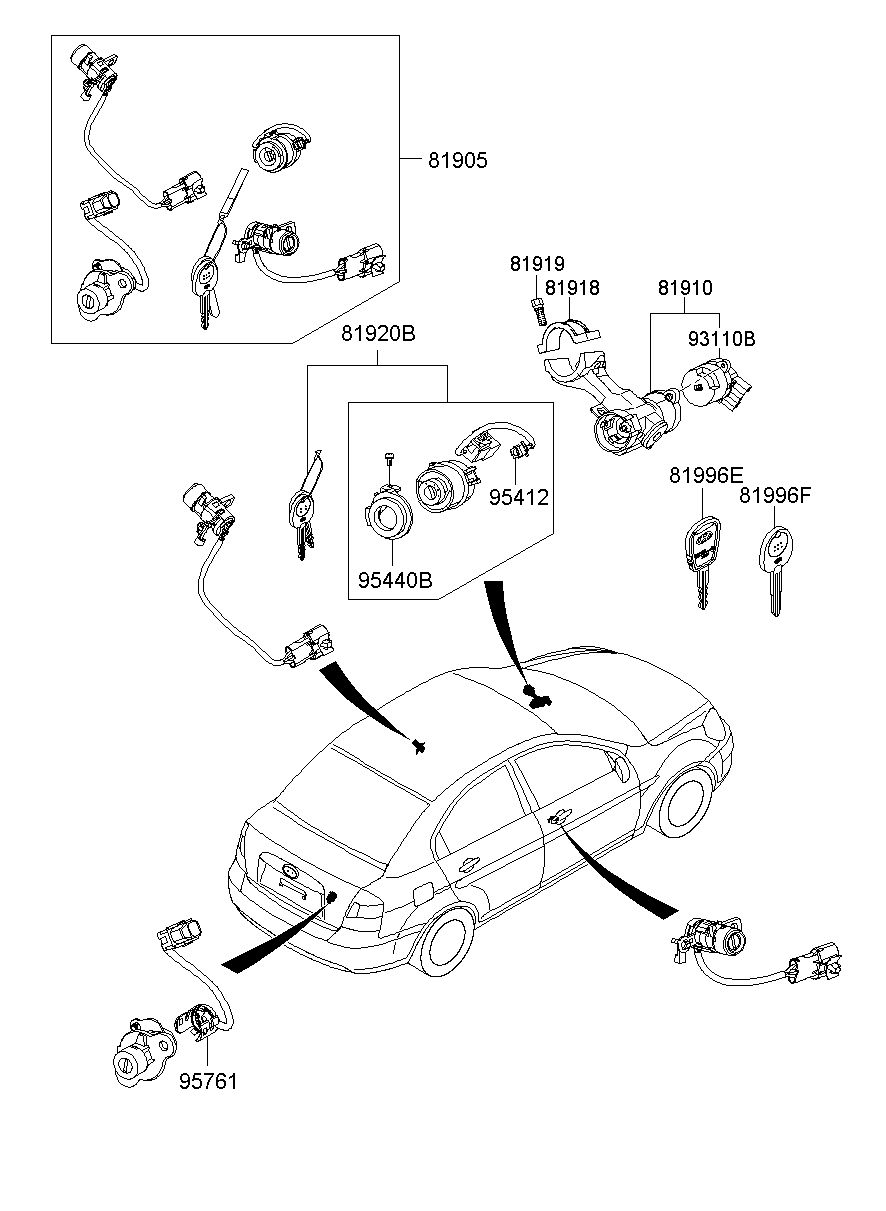 81905

81919
81918
81910
93110B

81920B

95412
95440B

81996E
81996F

95761