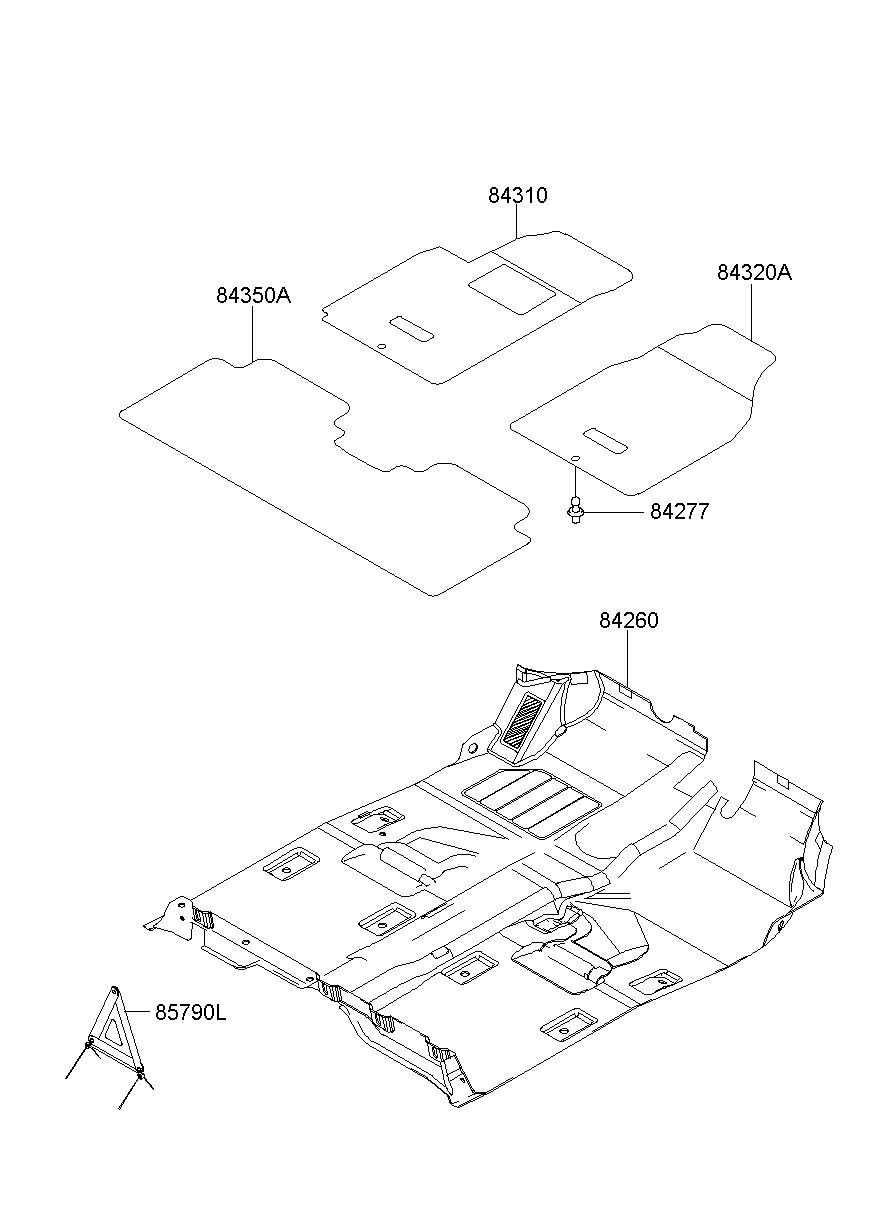 84310

84320A

84350A

84277

84260

85790L