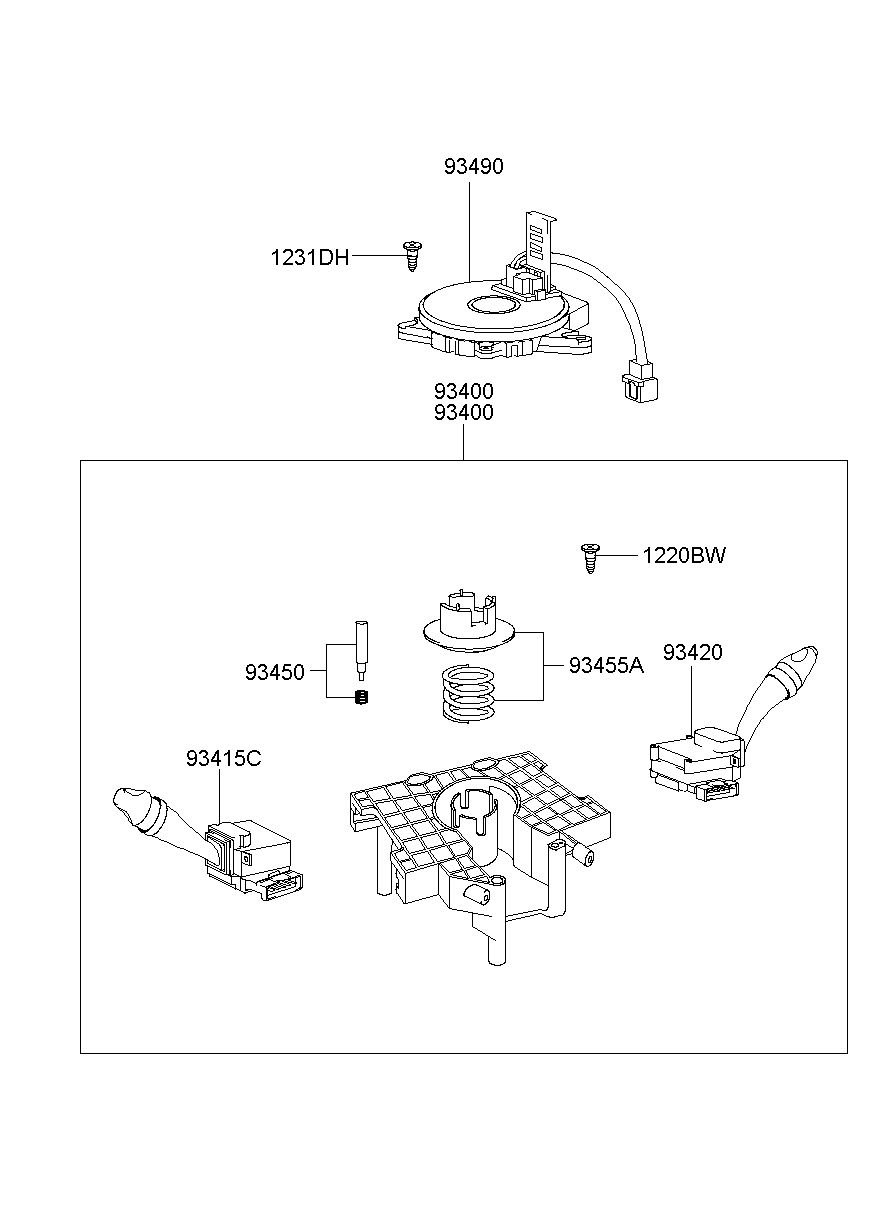 93490

1231DH

93400
93400

1220BW

93450

93455A

93420

93415C