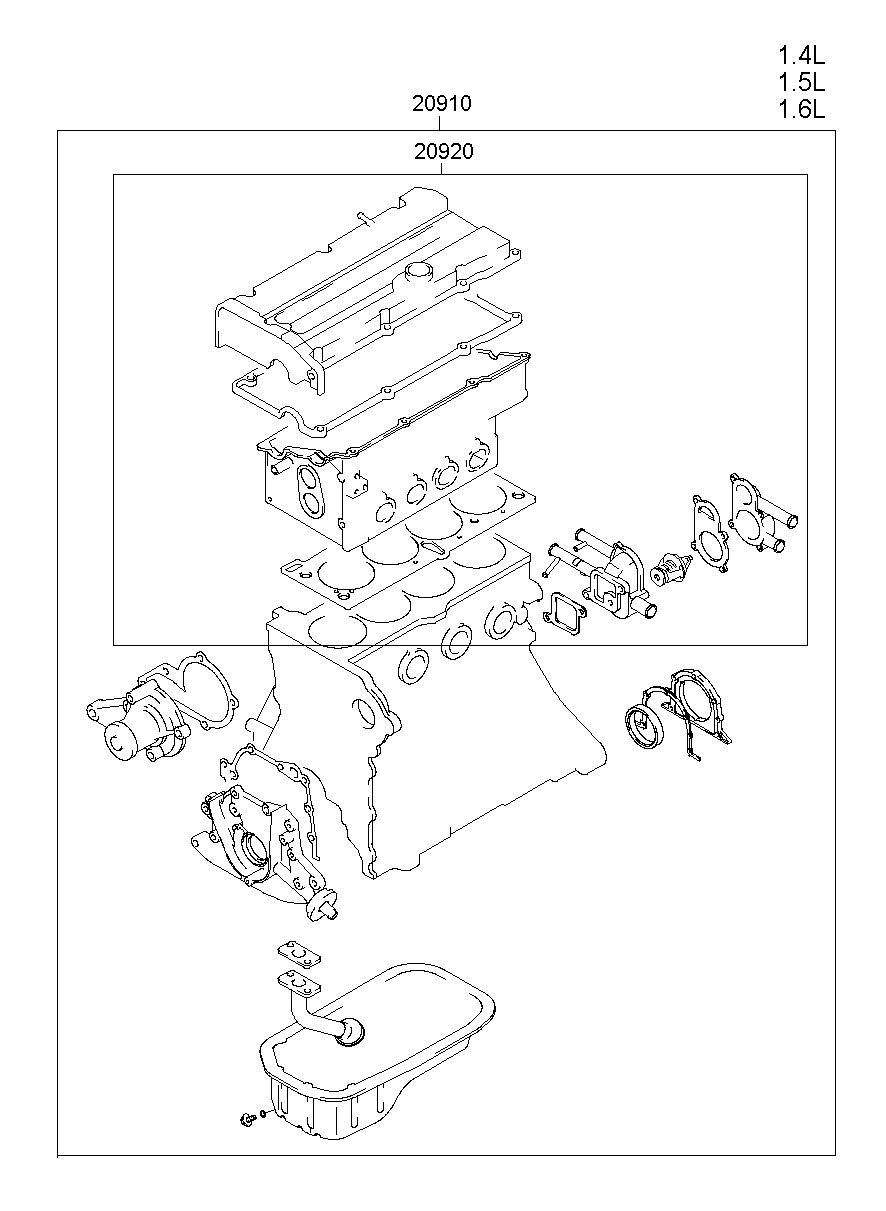 1.4L
1.5L
1.6L

20910

20920