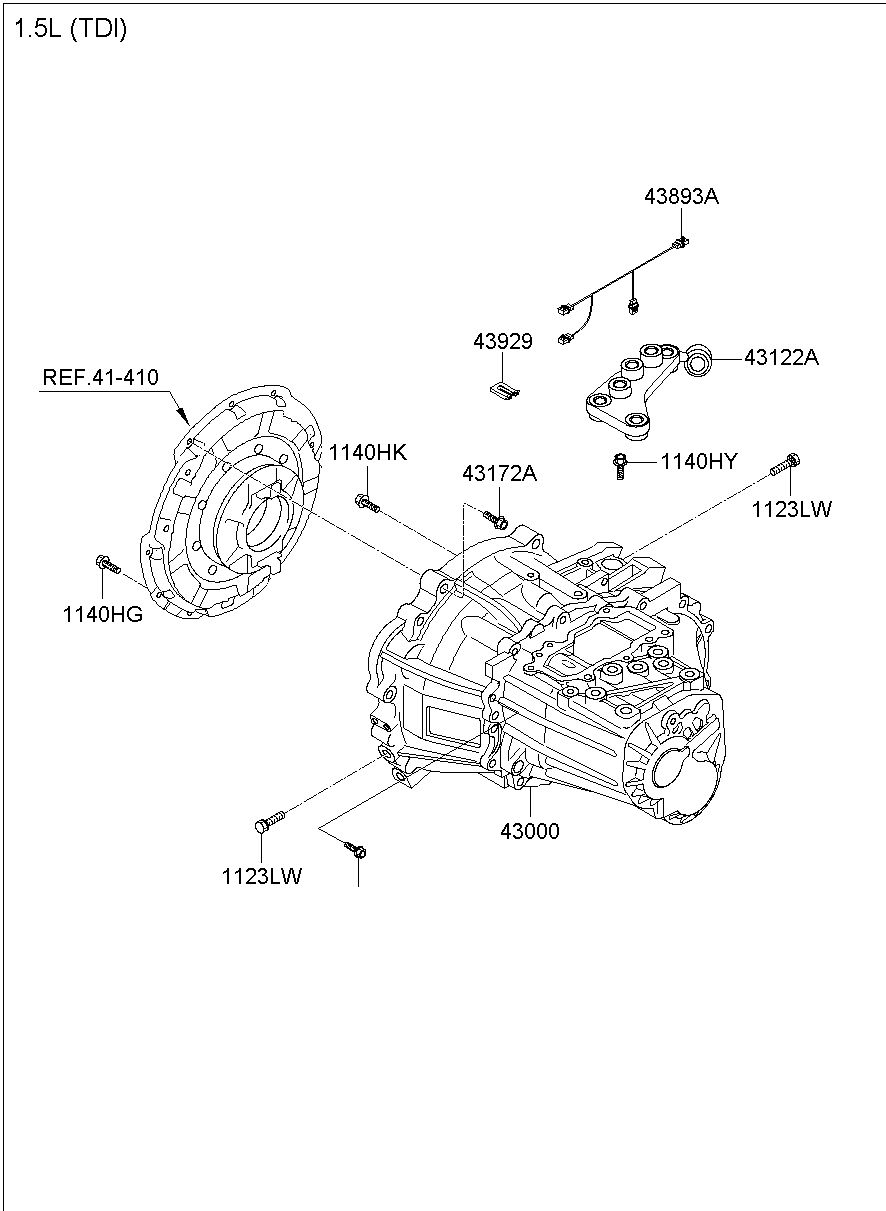 1.5L (TDI)

43893A

43929

43122A

REF.41-410

1140HK

43172A

1140HY

1123LW

1140HG

43000

1123LW