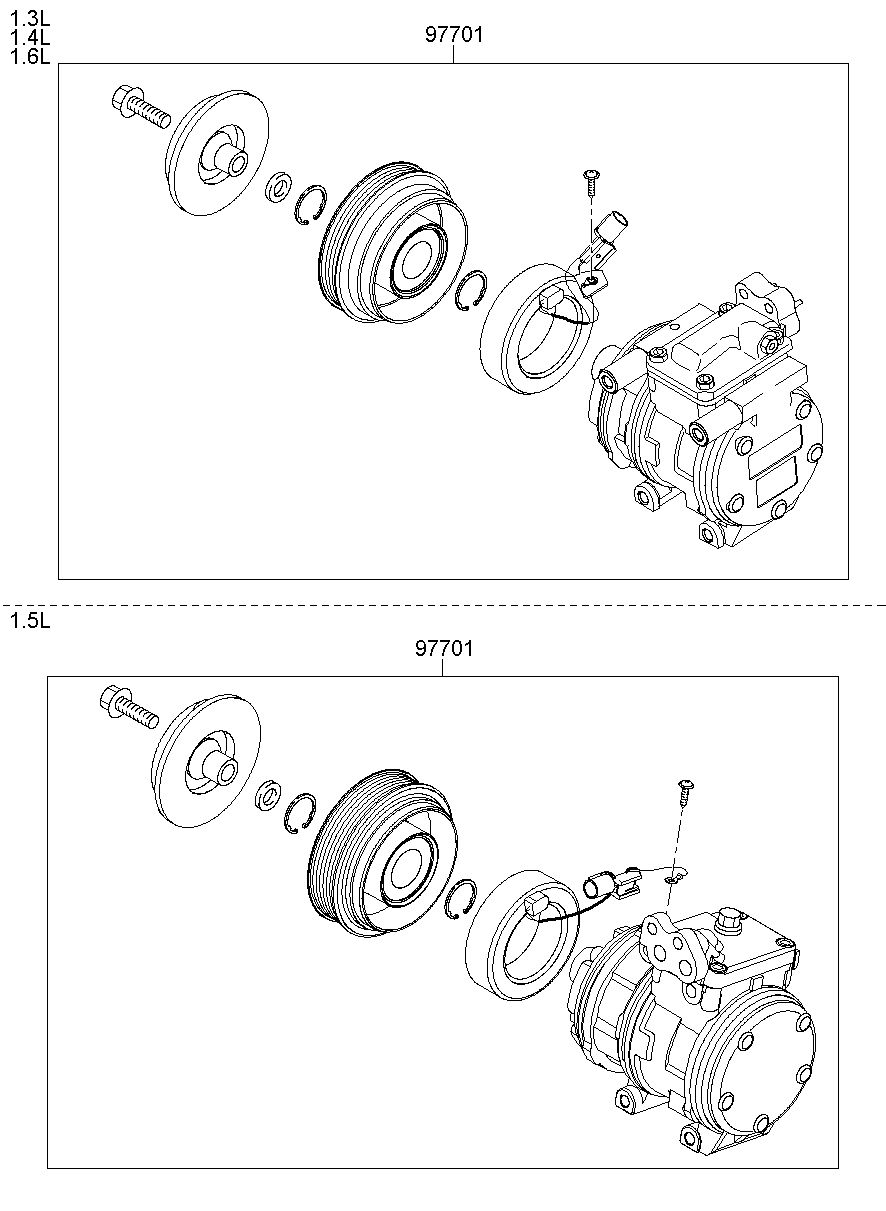 1.3L
1.4L
1.6L

97701

1.5L

97701