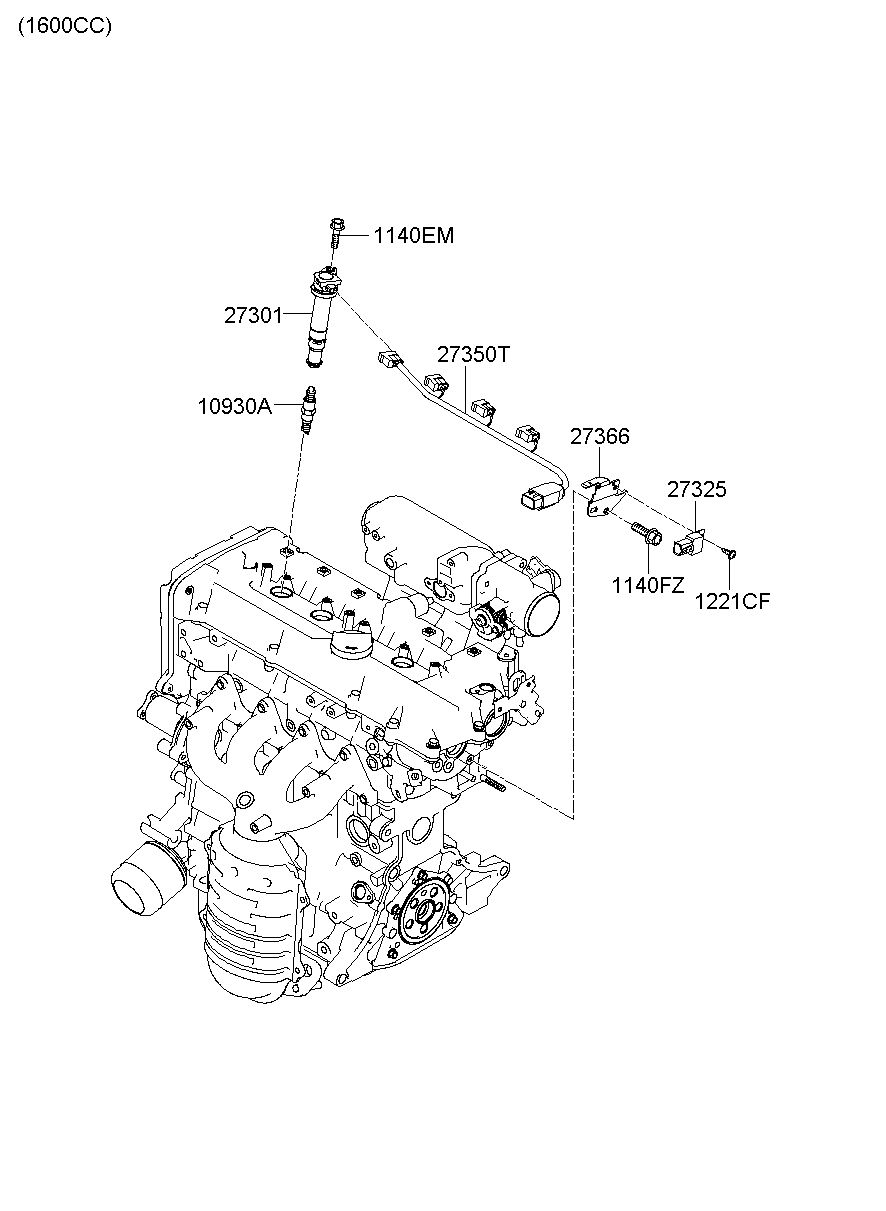 (1600CC)

1140EM

27301

27350T

10930A

27366

27325

1140FZ

1221CF