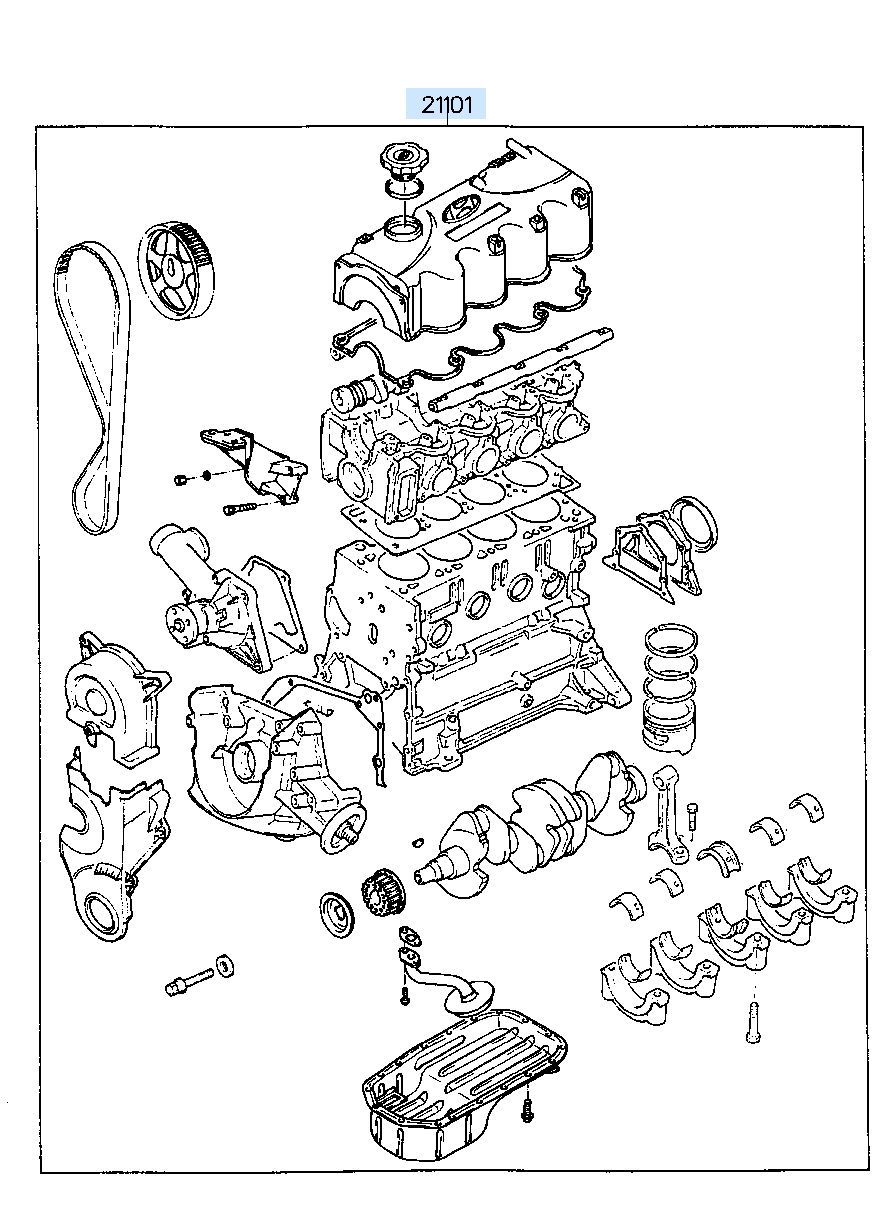 21101