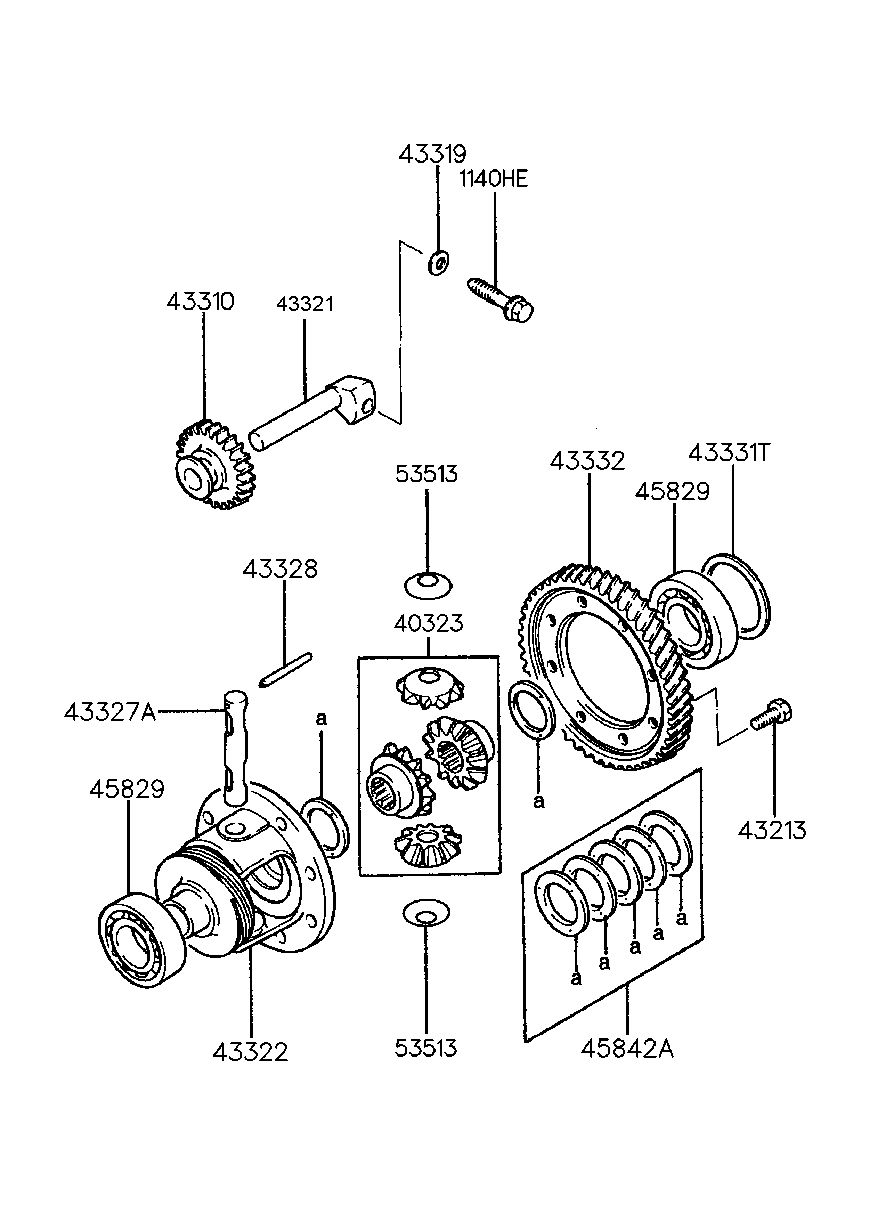 43319
1140HE
43310
43321
53513
43332
43331T
45829
43328
40323
43327A
a
45829
a
43213
a
a
a
a
a
43322
53513
45842A