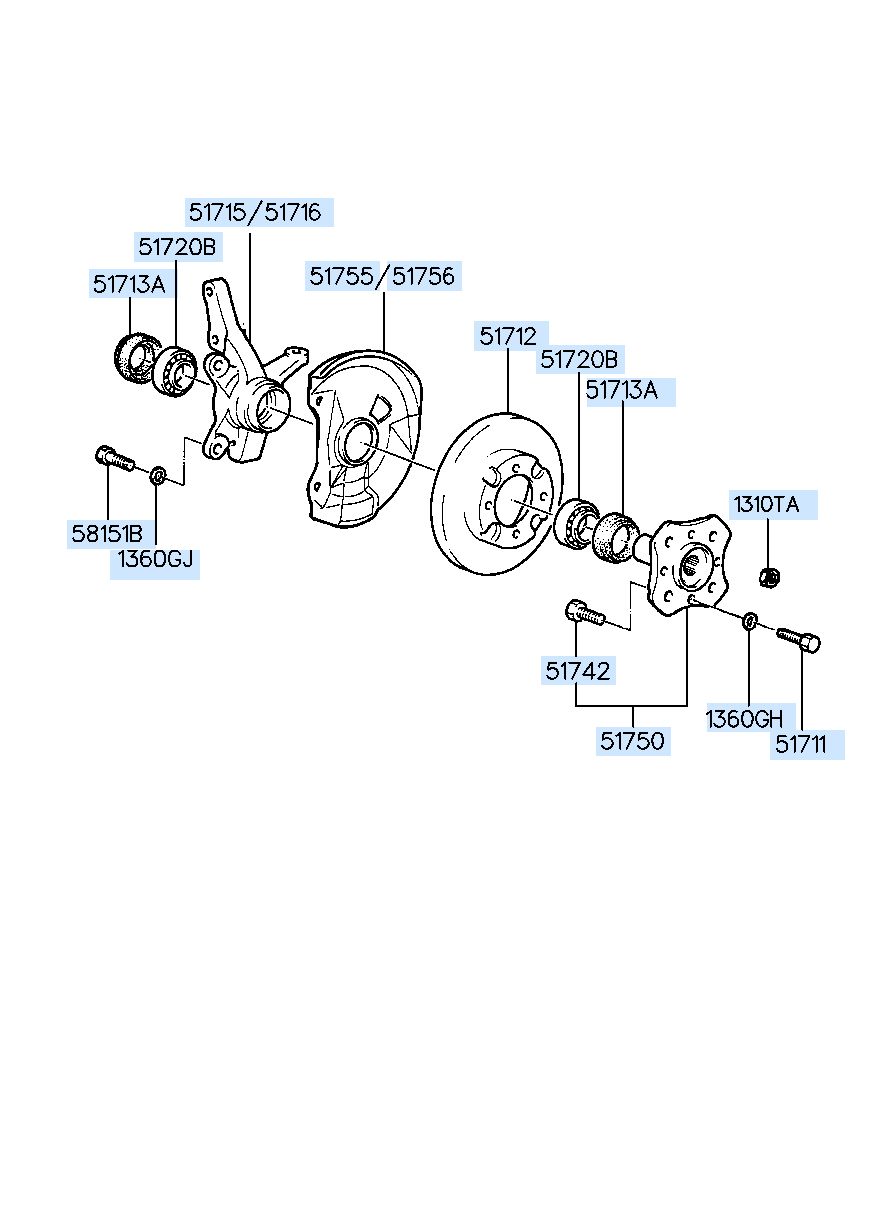 51715/51716
51720B
51713A
51755/51756
51712
51720B
51713A
1310TA
58151B
1360GJ
51742
1360GH
51750
51711