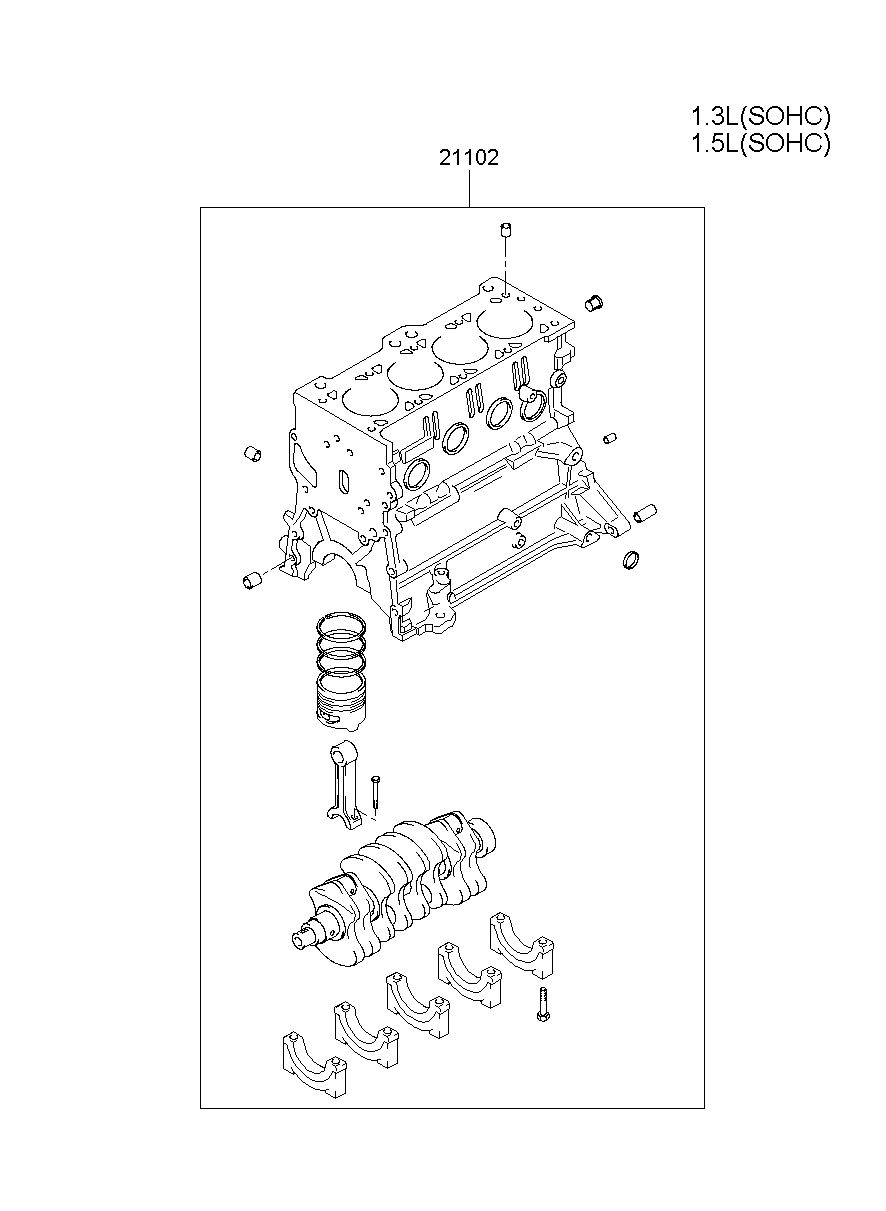 1.3L(SOHC)
1.5L(SOHC)

21102