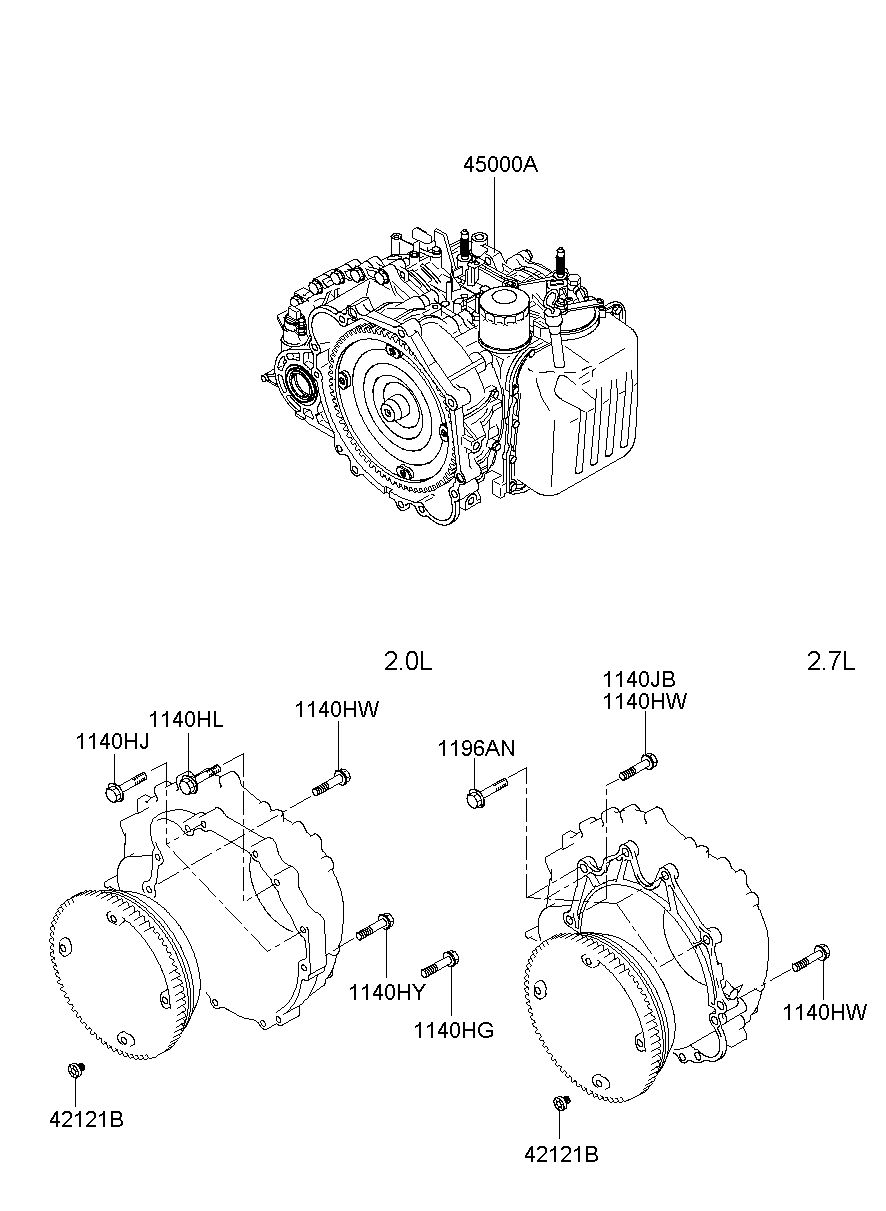 45000A

2.0L

1140HL
1140HJ
1140HW
1140HY
1140HG
42121B

2.7L

1140JB
1140HW
1196AN
1140HW
42121B