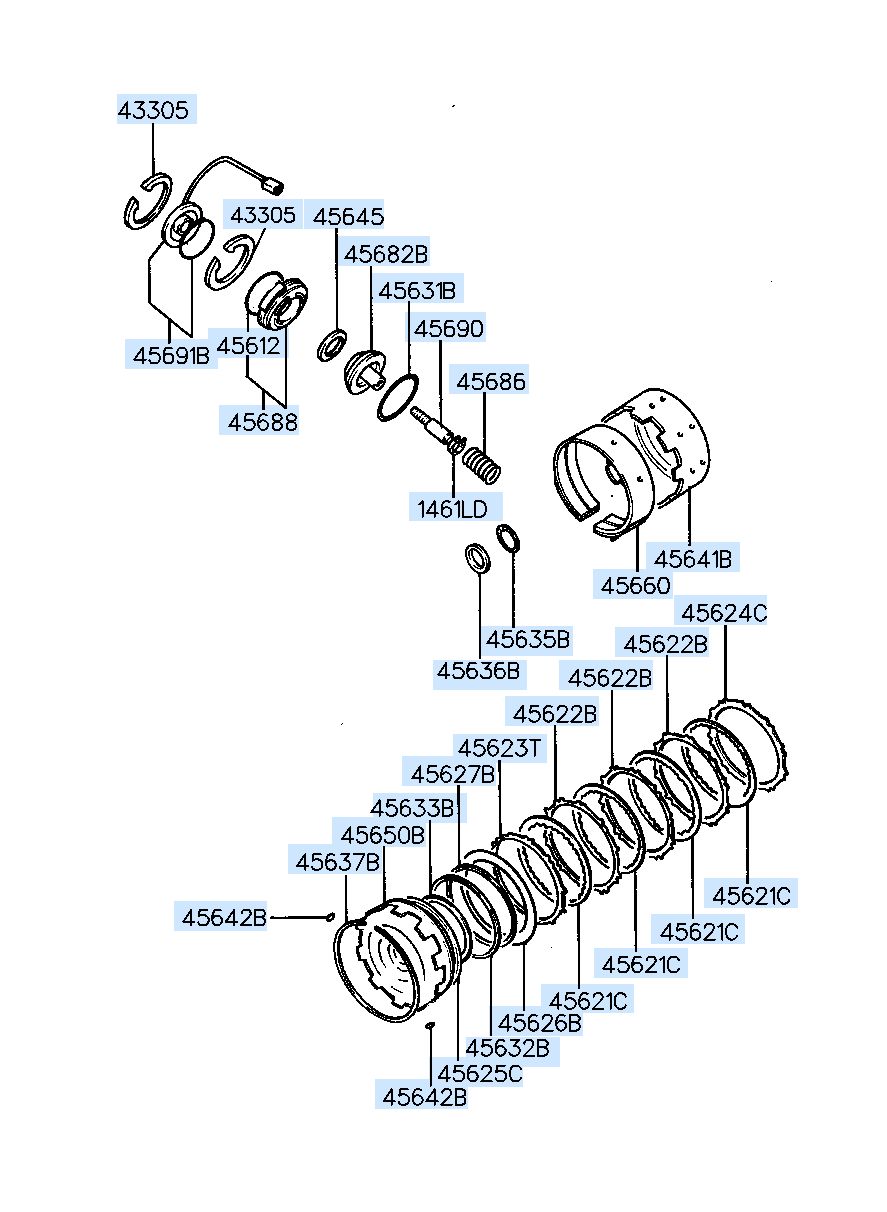 43305
43305
45645
45682B
45631B
45690
45686
45691B
45612
45688
1461LD
45641B
45660
45635B
45636B
45624C
45622B
45622B
45622B
45623T
45627B
45633B
45650B
45637B
45642B
45621C
45621C
45621C
45621C
45626B
45632B
45625C
45642B