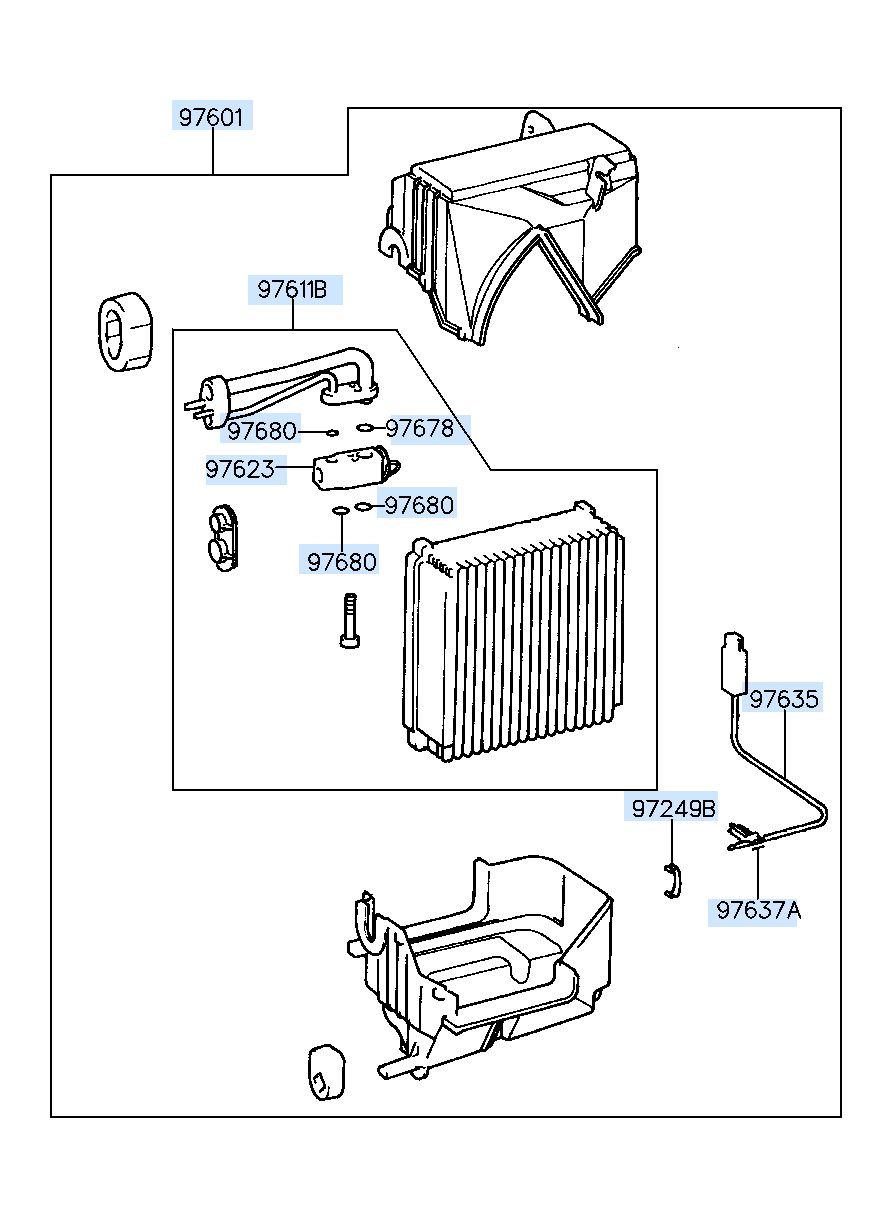 97601

97611B

97680
97678
97623
97680
97680

97635

97249B

97637A