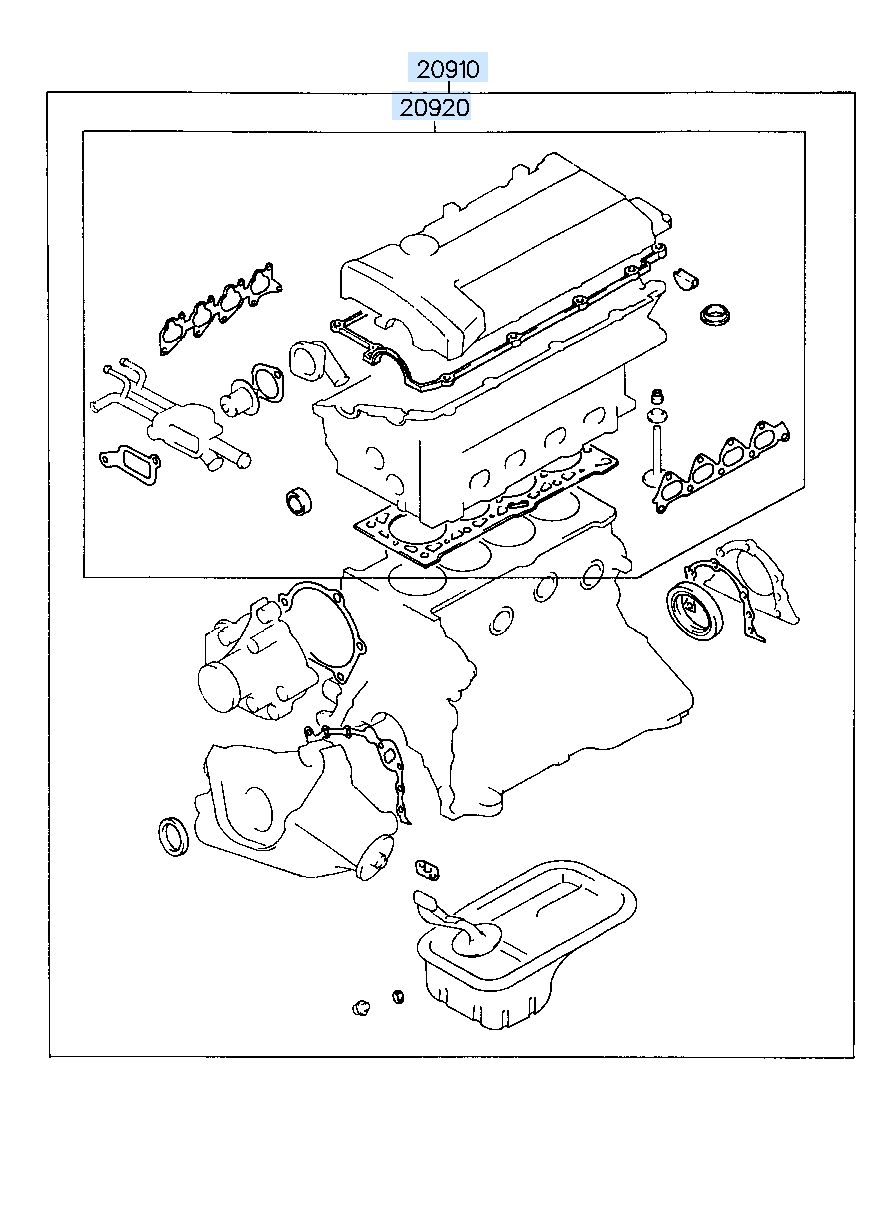 20910
20920