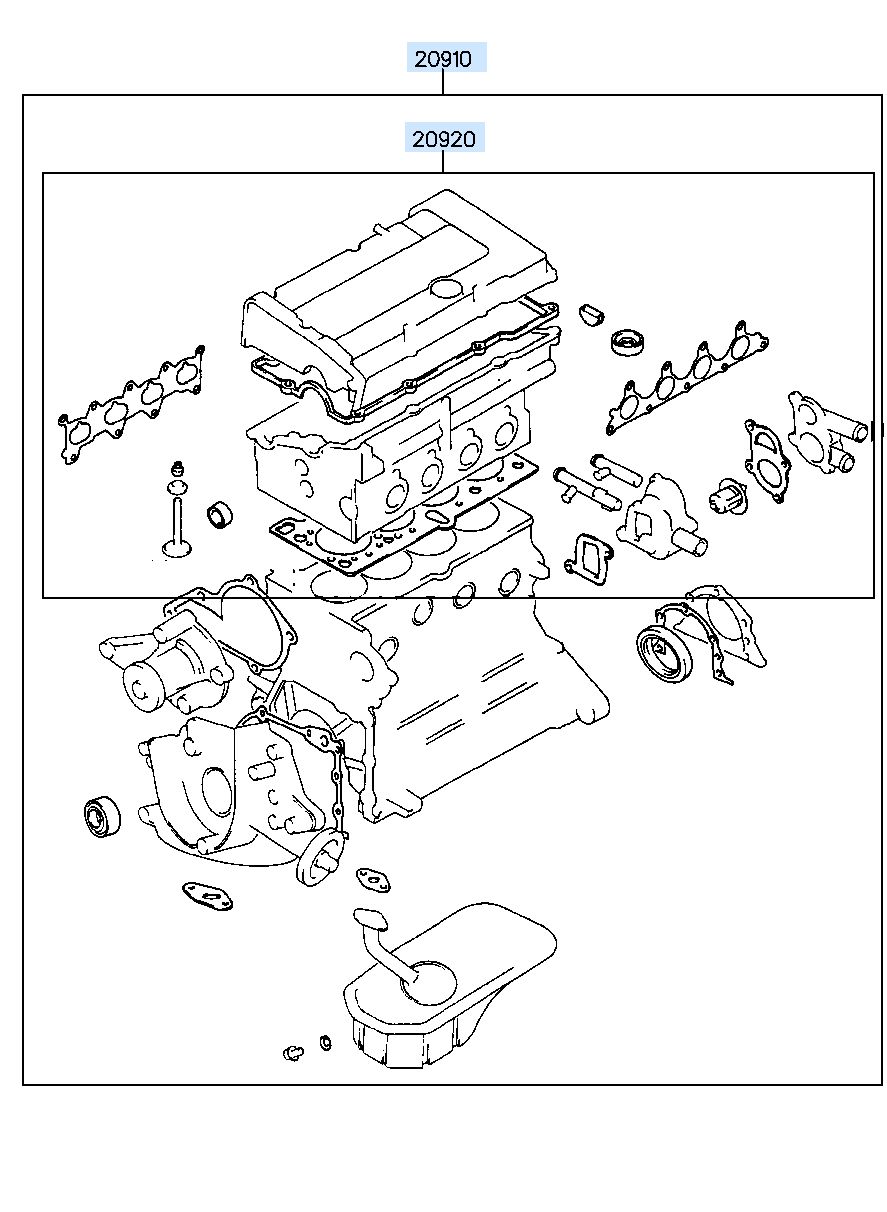 20910

20920