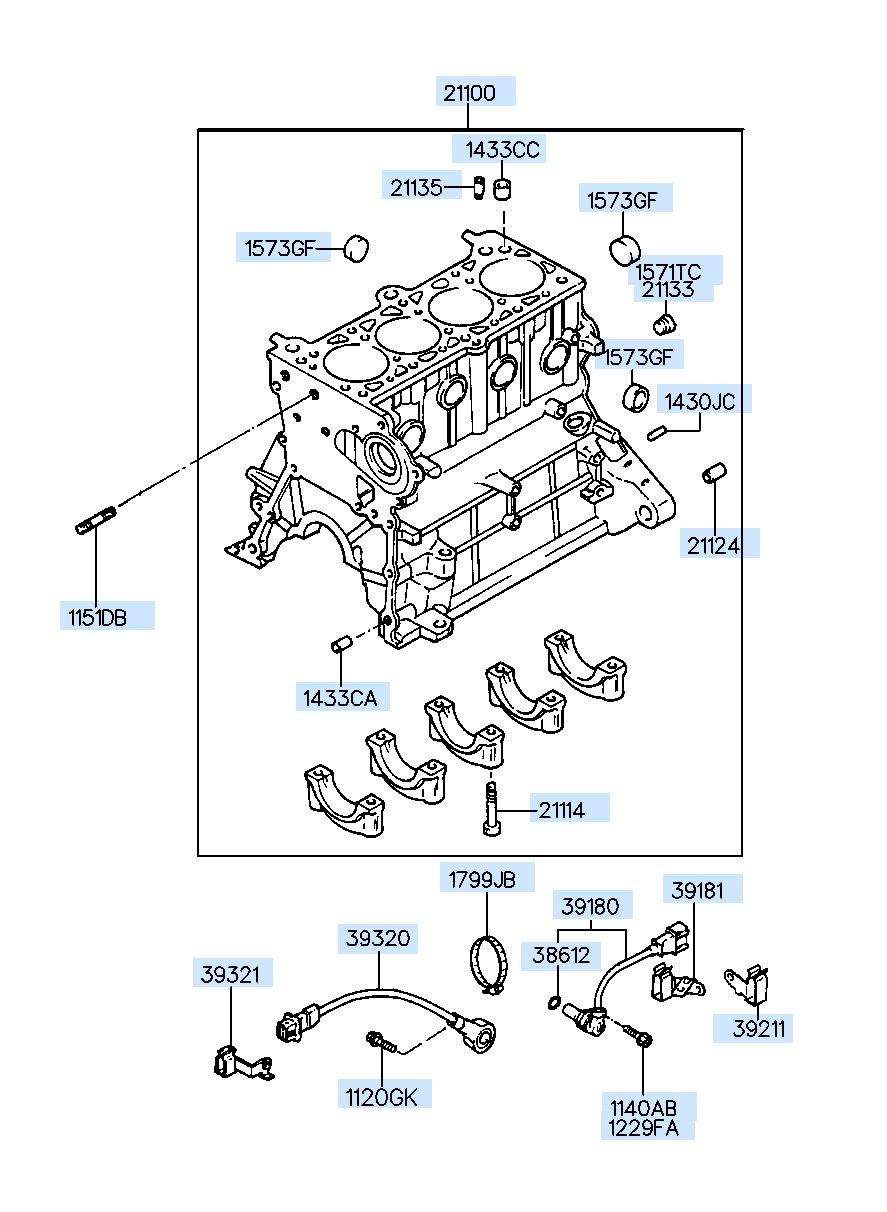 21100
1433CC
21135
1573GF
1573GF
1571TC
21133
1573GF
1430JC
21124
1151DB
1433CA
21114
1799JB
39180
39181
39320
38612
39321
39211
1120GK
1140AB
1229FA