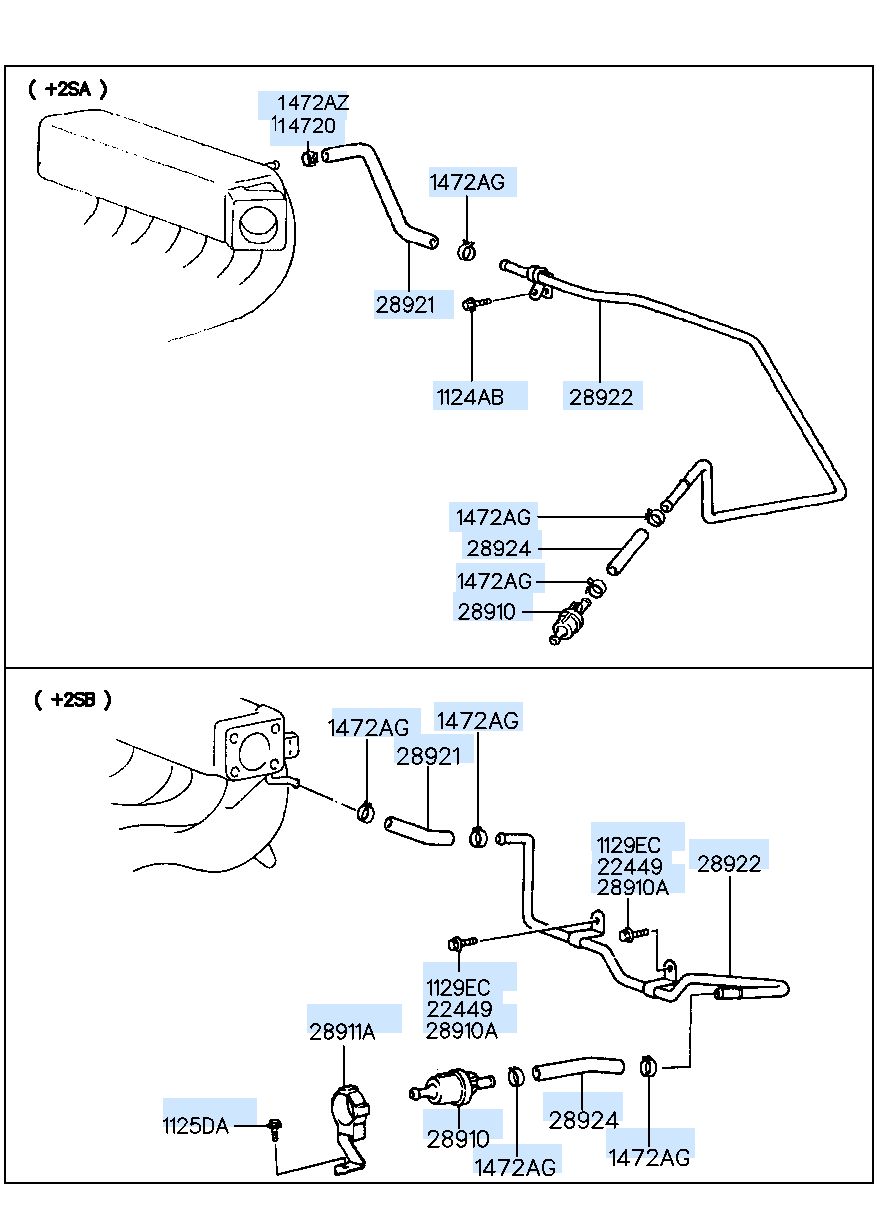 ( +2SA )

1472AZ
14720

1472AG

28921

1124AB

28922

1472AG
28924
1472AG
28910

( +2SB )

1472AG
1472AG
28921

1129EC
22449
28910A

28922

1129EC
22449
28910A

28911A

1125DA

28910
1472AG
28924
1472AG