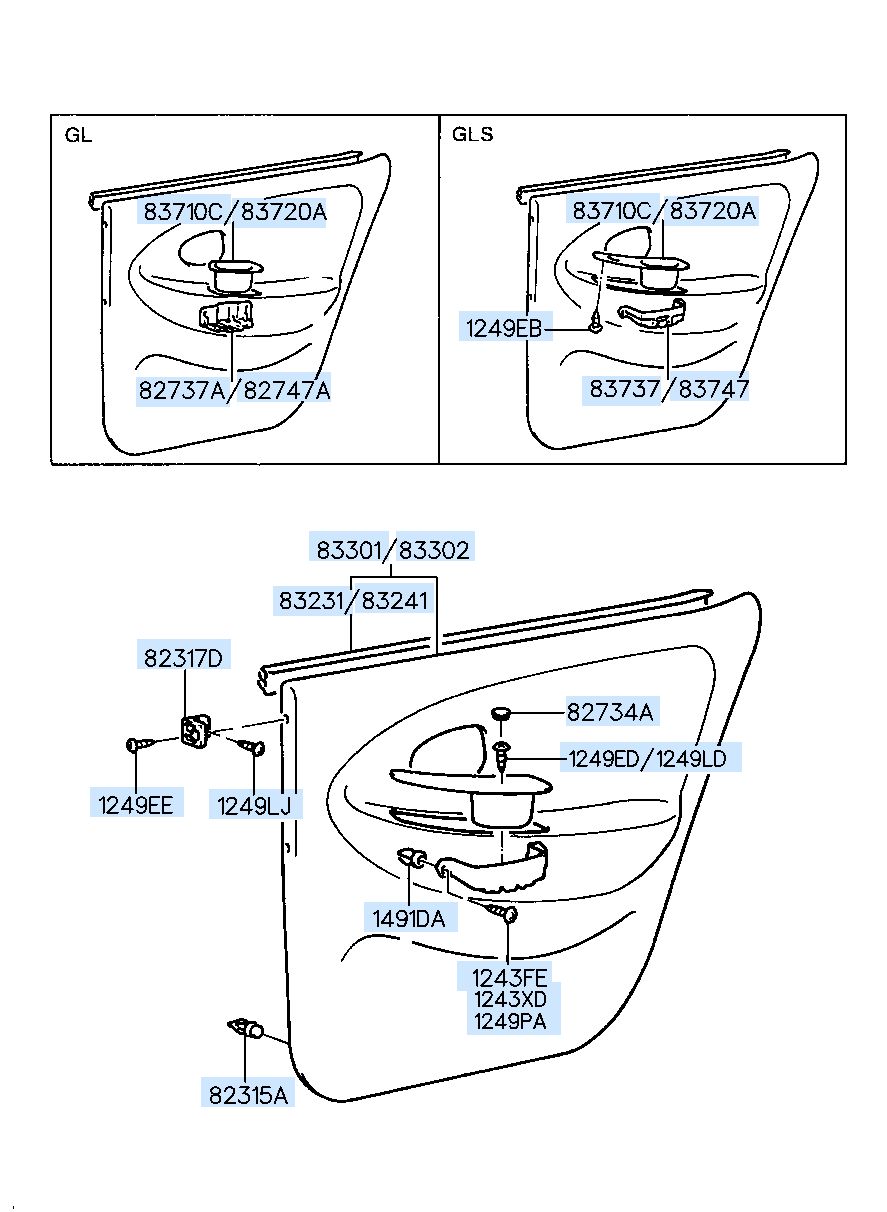 GL

83710C/83720A

82737A/82747A

GLS

83710C/83720A

1249EB

83737/83747

83301/83302

83231/83241

82317D

1249EE

1249LJ

82734A

1249ED/1249LD

1491DA

1243FE
1243XD
1249PA

82315A