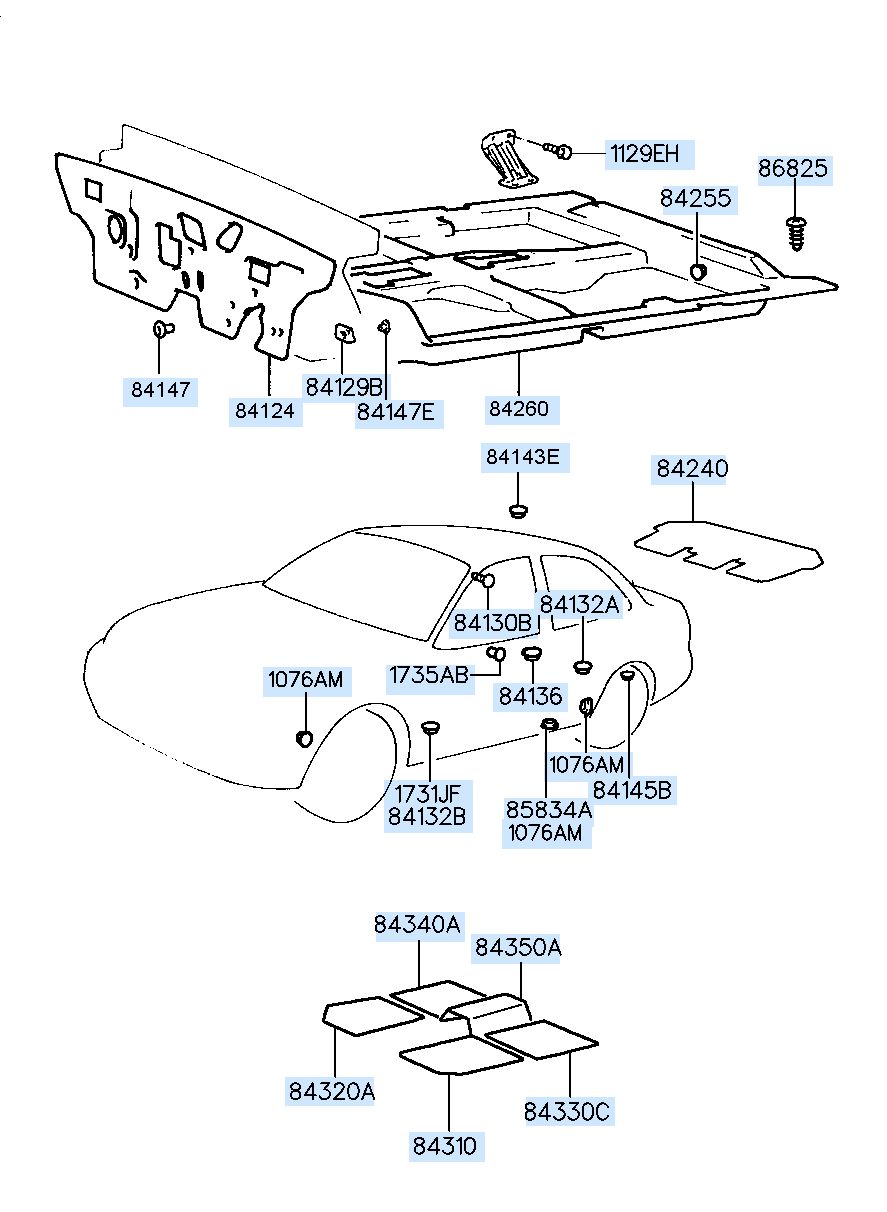 1129EH
86825
84255
84147
84124
84129B
84147E
84260
84143E
84240
84130B
84132A
1076AM
1735AB
84136
1076AM
84145B
1731JF
84132B
85834A
1076AM
84340A
84350A
84320A
84330C
84310