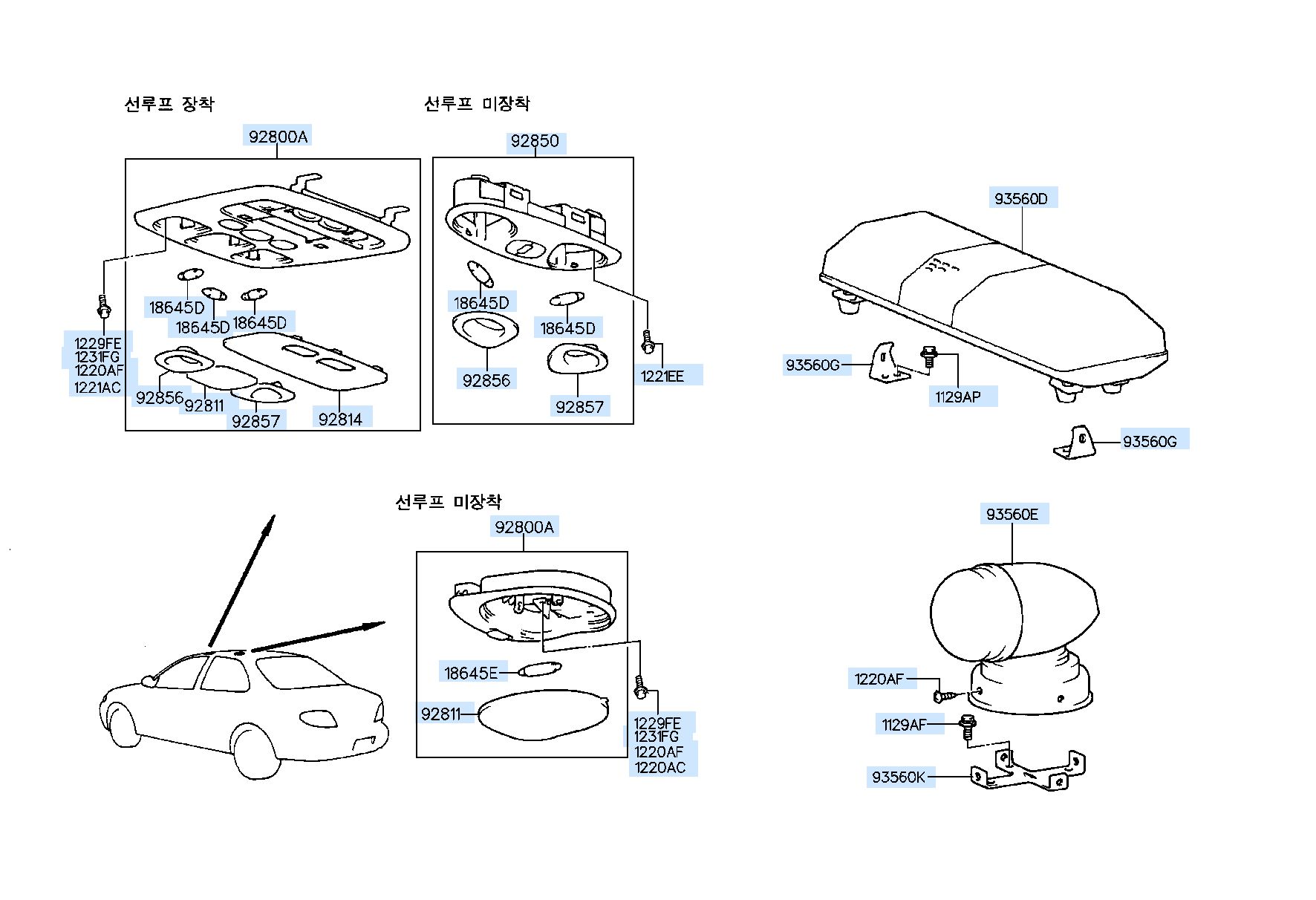 선루프 장착

92800A

18645D
18645D
18645D

1229FE
1231FG
1220AF
1221AC

92856
92811
92857
92814

선루프 미장착

92850

18645D
18645D
92856
92857
1221EE

93560D

93560G
1129AP
93560G

선루프 미장착

92800A

18645E
92811
1229FE
1231FG
1220AF
1220AC

93560E

1220AF
1129AF
93560K