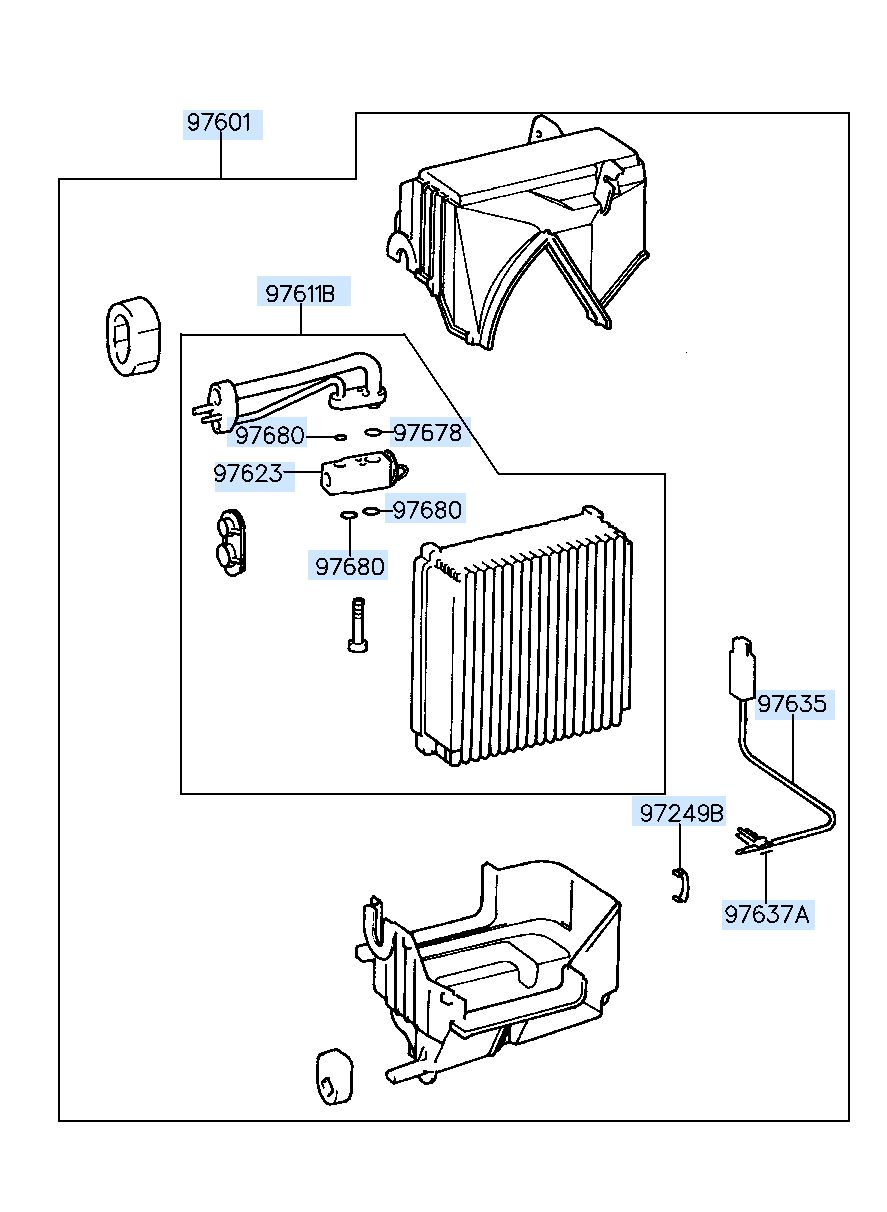 97601

97611B

97680
97678
97623
97680
97680

97635

97249B

97637A