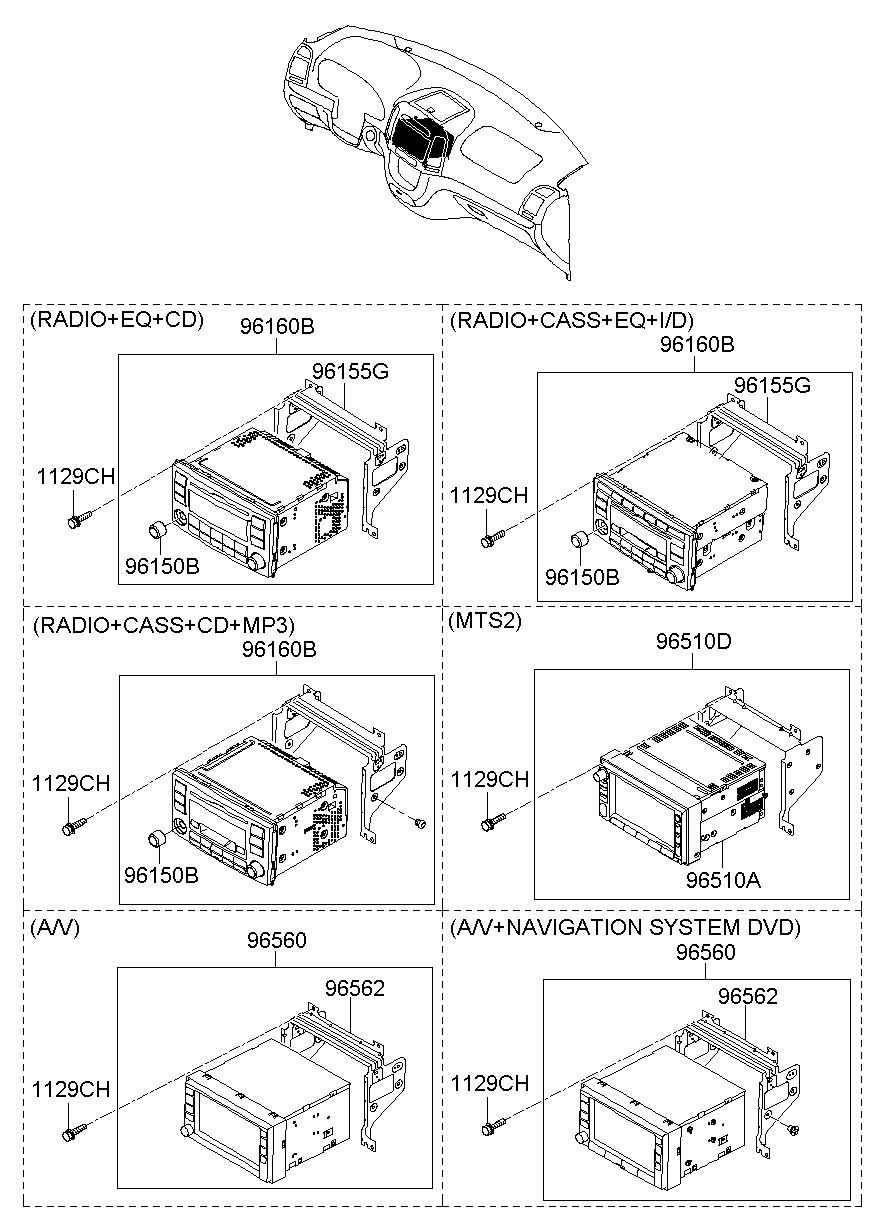 (RADIO+EQ+CD)
96160B
96155G
1129CH
96150B

(RADIO+CASS+EQ+I/D)
96160B
96155G
1129CH
96150B

(RADIO+CASS+CD+MP3)
96160B
1129CH
96150B

(MTS2)
96510D
1129CH
96510A

(A/V)
96560
96562
1129CH

(A/V+NAVIGATION SYSTEM DVD)
96560
96562
1129CH