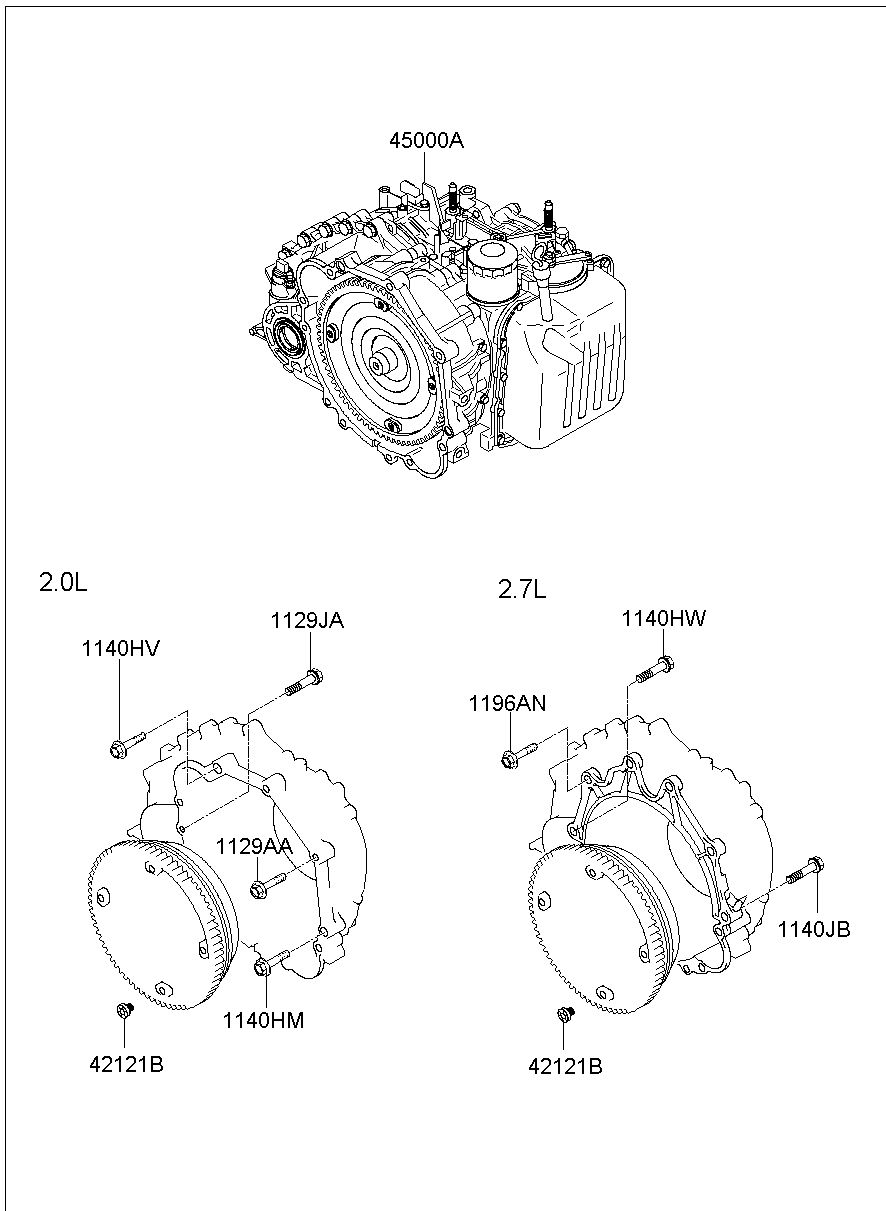 45000A

2.0L

1140HV

1129JA

1129AA

1140HM

42121B

2.7L

1140HW

1196AN

1140JB

42121B