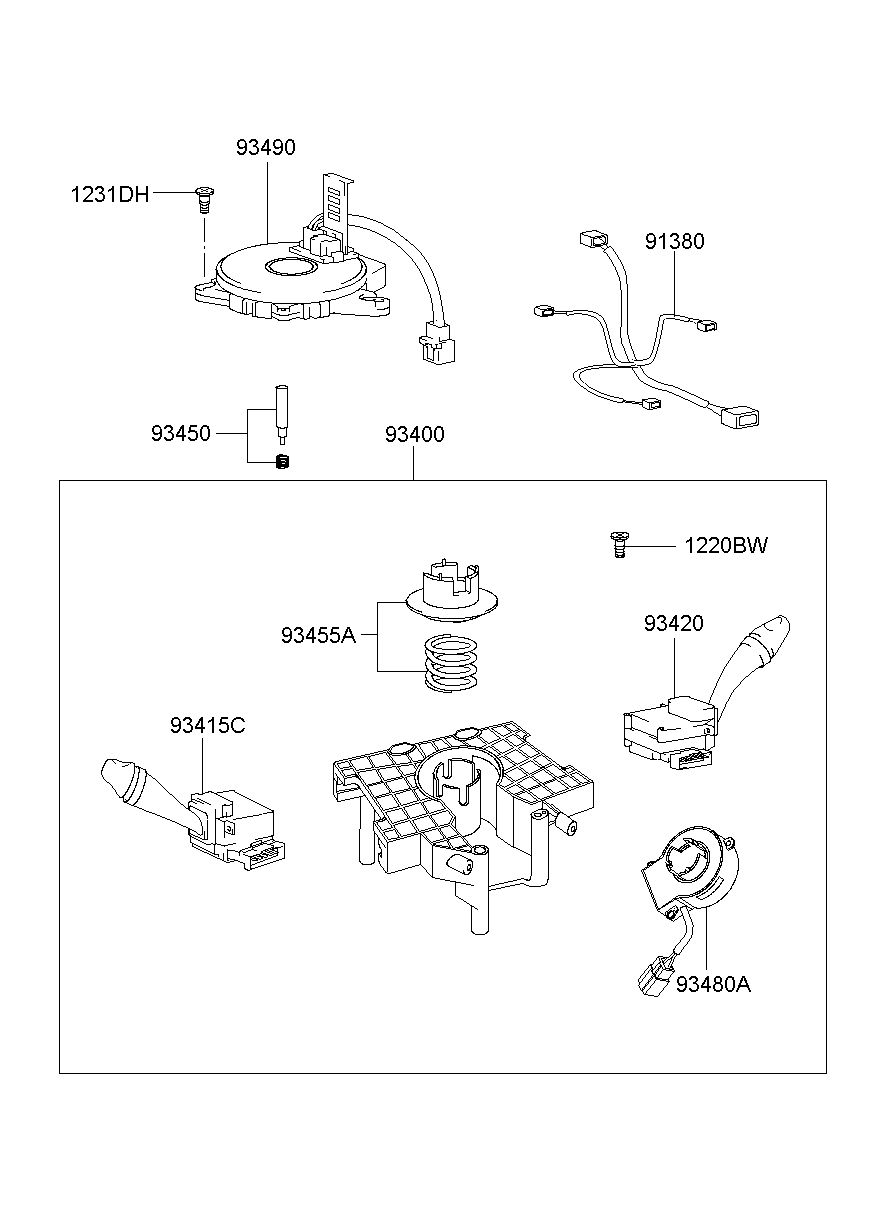 93490
1231DH
91380
93450
93400
1220BW
93455A
93420
93415C
93480A