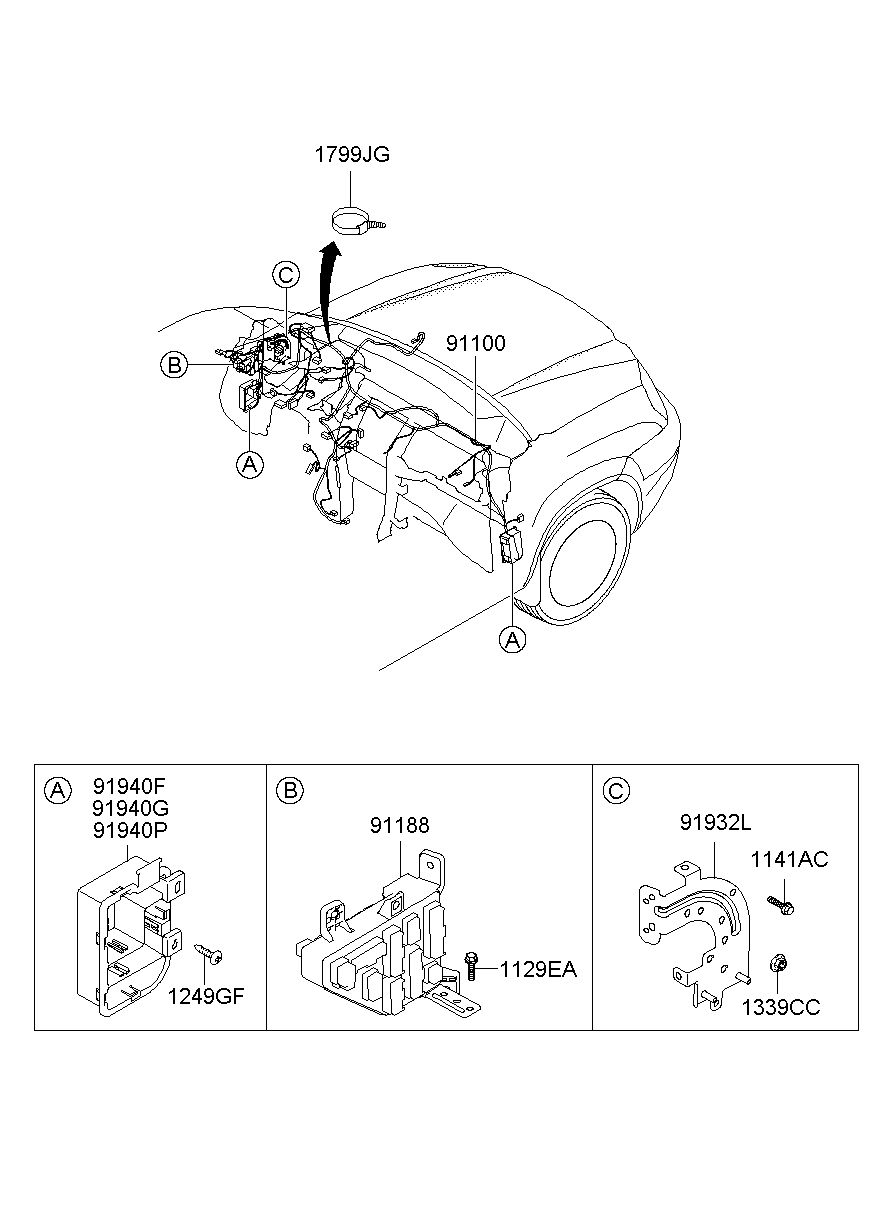 1799JG

C

B

91100

A

A

A

91940F
91940G
91940P

1249GF

B

91188

1129EA

C

91932L

1141AC

1339CC