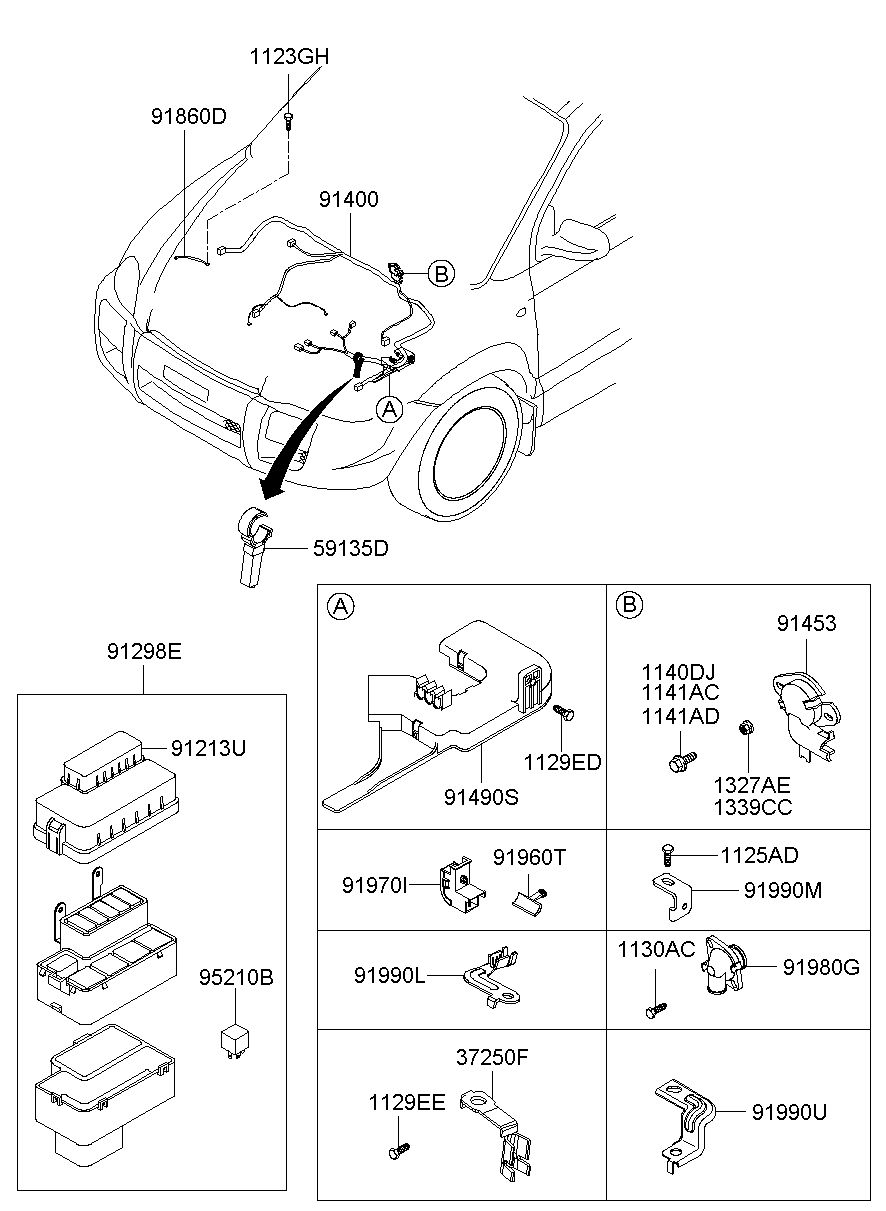 1123GH

91860D

91400

B

A

59135D

91298E

91213U

95210B

A

91490S

1129ED

B

91453

1140DJ
1141AC
1141AD

1327AE
1339CC

91970I

91960T

1125AD

91990M

91990L

1130AC

91980G

37250F

1129EE

91990U