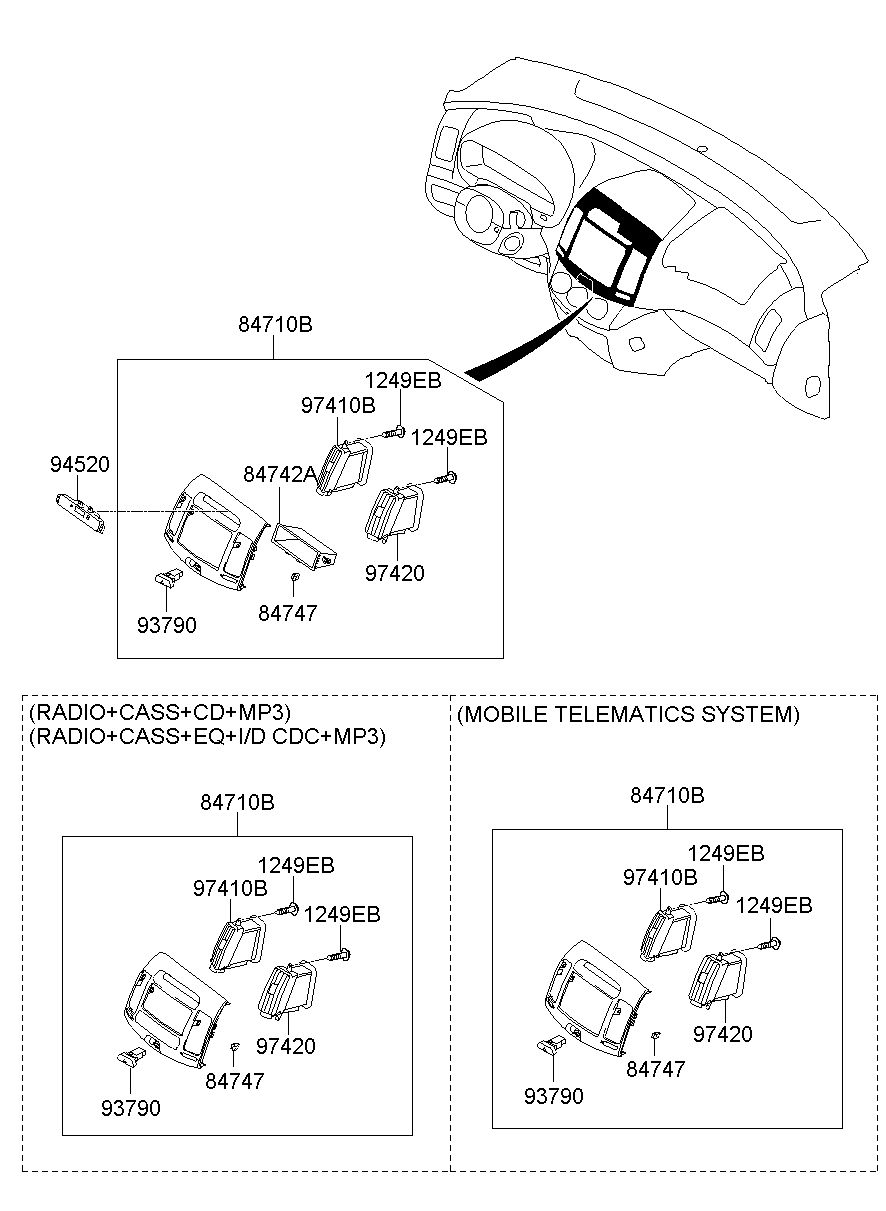 84710B

1249EB
97410B
1249EB
94520
84742A
97420
93790
84747

(RADIO+CASS+CD+MP3)
(RADIO+CASS+EQ+I/D CDC+MP3)

84710B
1249EB
97410B
1249EB
97420
84747
93790

(MOBILE TELEMATICS SYSTEM)

84710B
1249EB
97410B
1249EB
97420
84747
93790