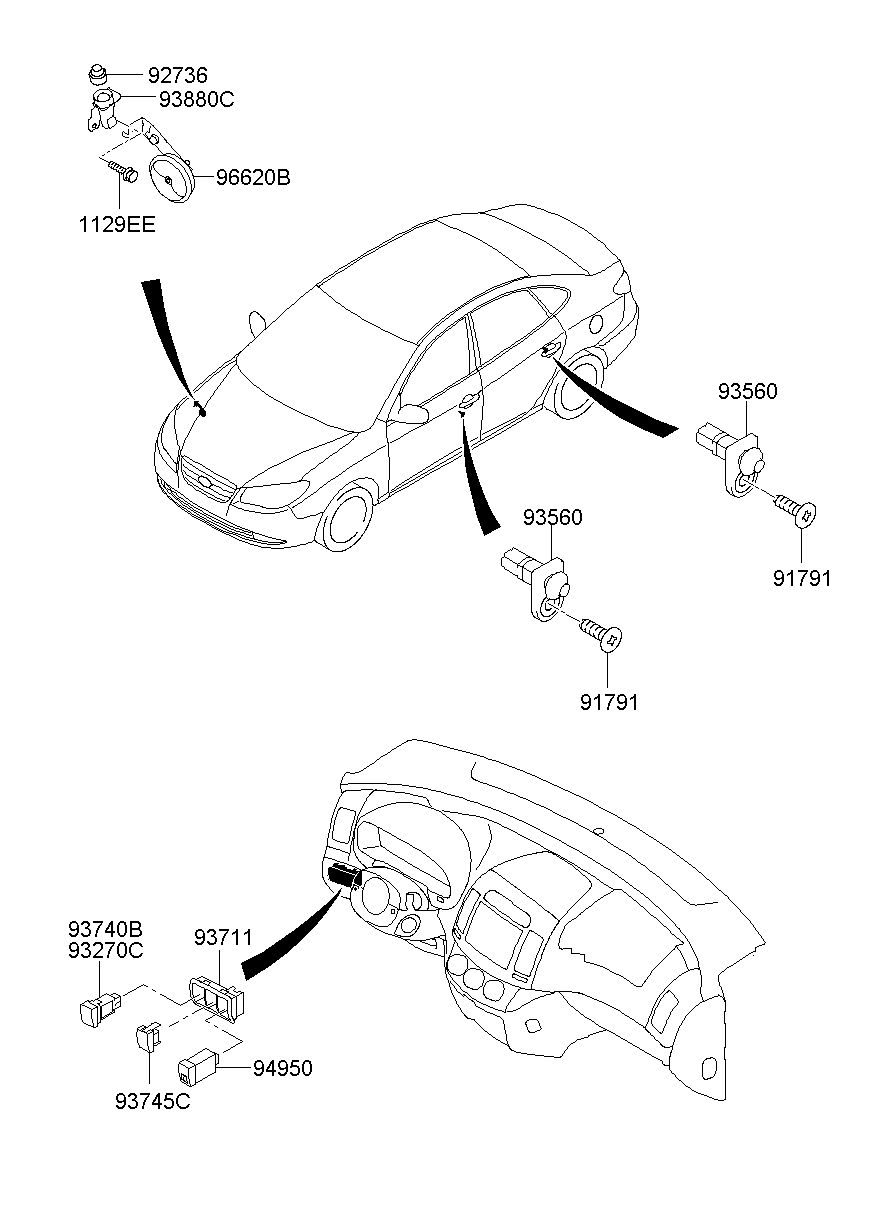 92736
93880C
96620B
1129EE
93560
91791
93560
91791
93740B
93270C
93711
94950
93745C