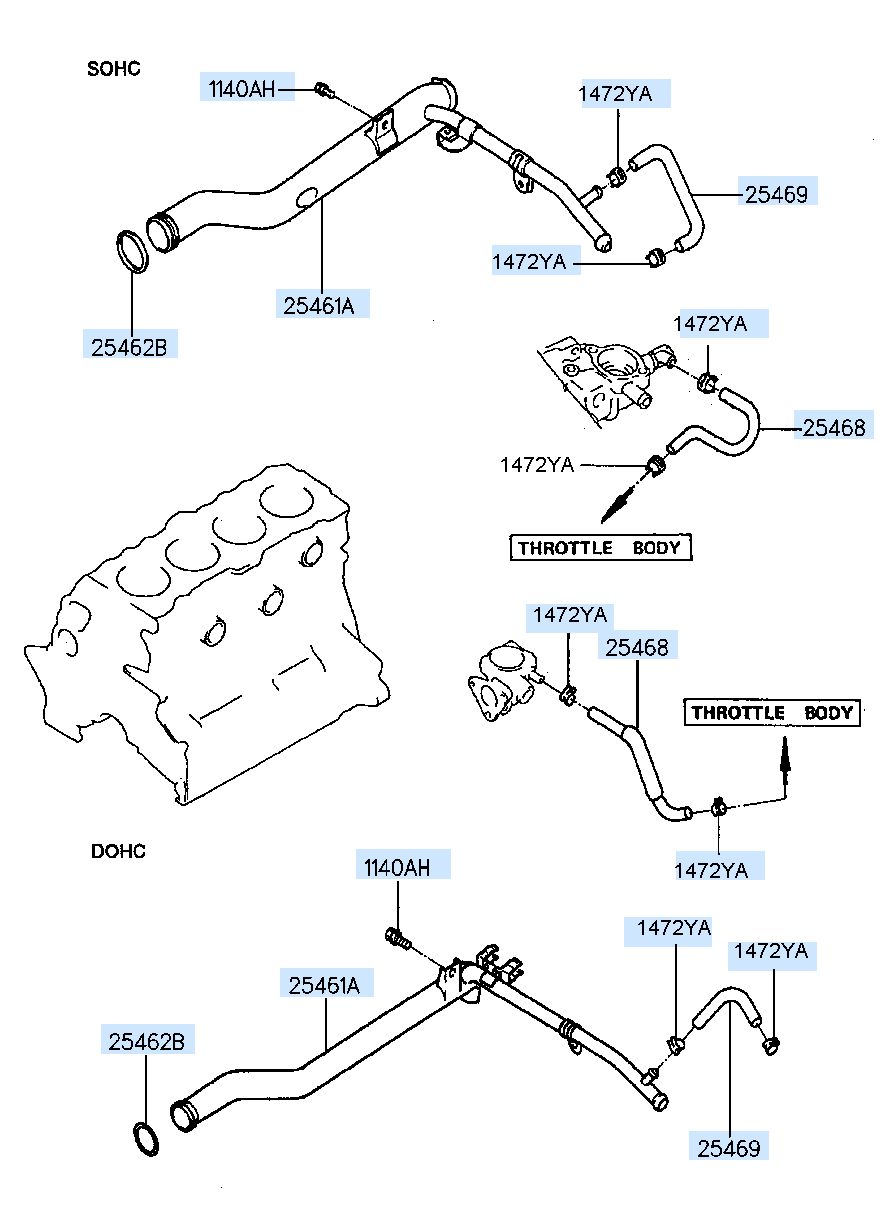 SOHC

1140AH

1472YA

25469

1472YA

25461A

25462B

1472YA

25468

1472YA

THROTTLE BODY

1472YA

25468

THROTTLE BODY

1472YA

DOHC

1140AH

1472YA

1472YA

25461A

25462B

25469