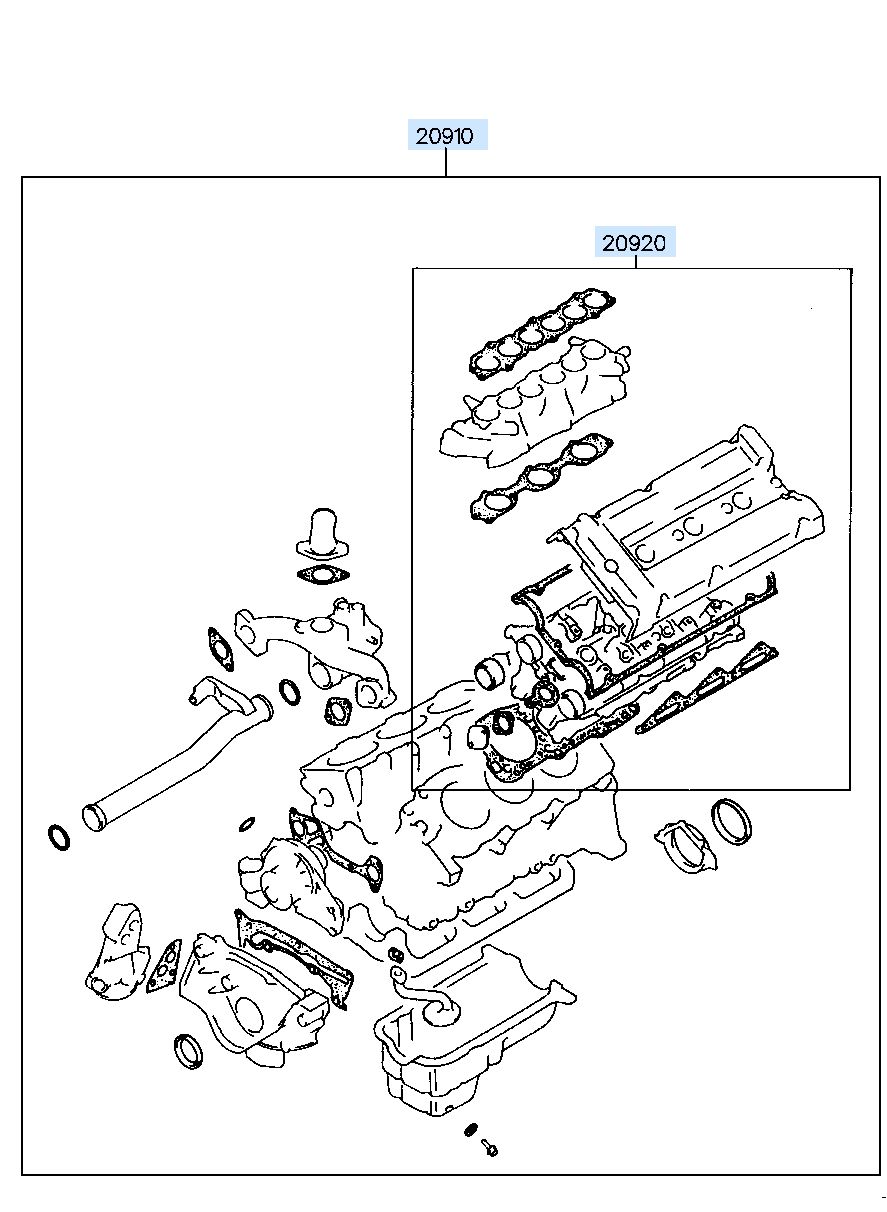 20910

20920