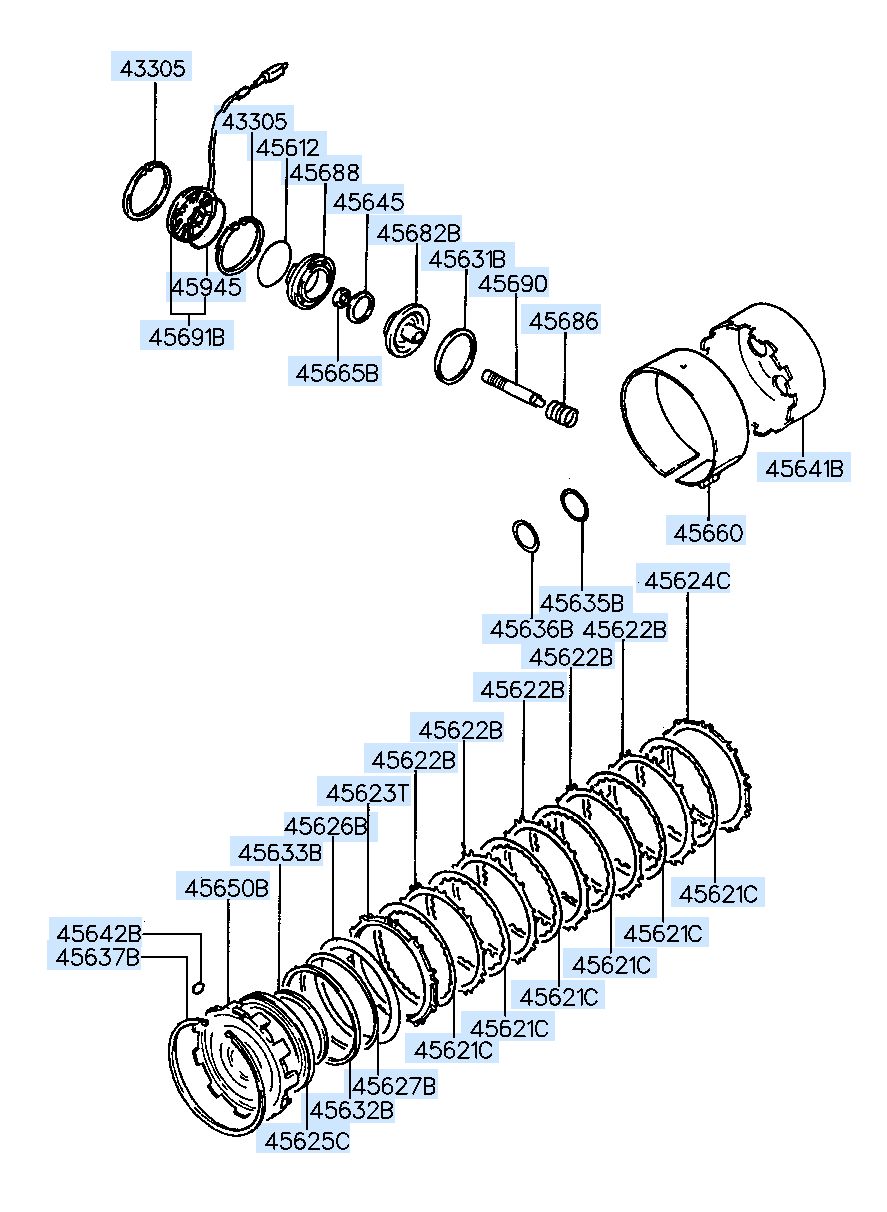 43305
43305
45612
45688
45645
45682B
45631B
45690
45686
45945
45691B
45665B
45641B
45660
45624C
45635B
45636B
45622B
45622B
45622B
45622B
45622B
45623T
45626B
45633B
45650B
45642B
45637B
45621C
45621C
45621C
45621C
45621C
45621C
45627B
45632B
45625C