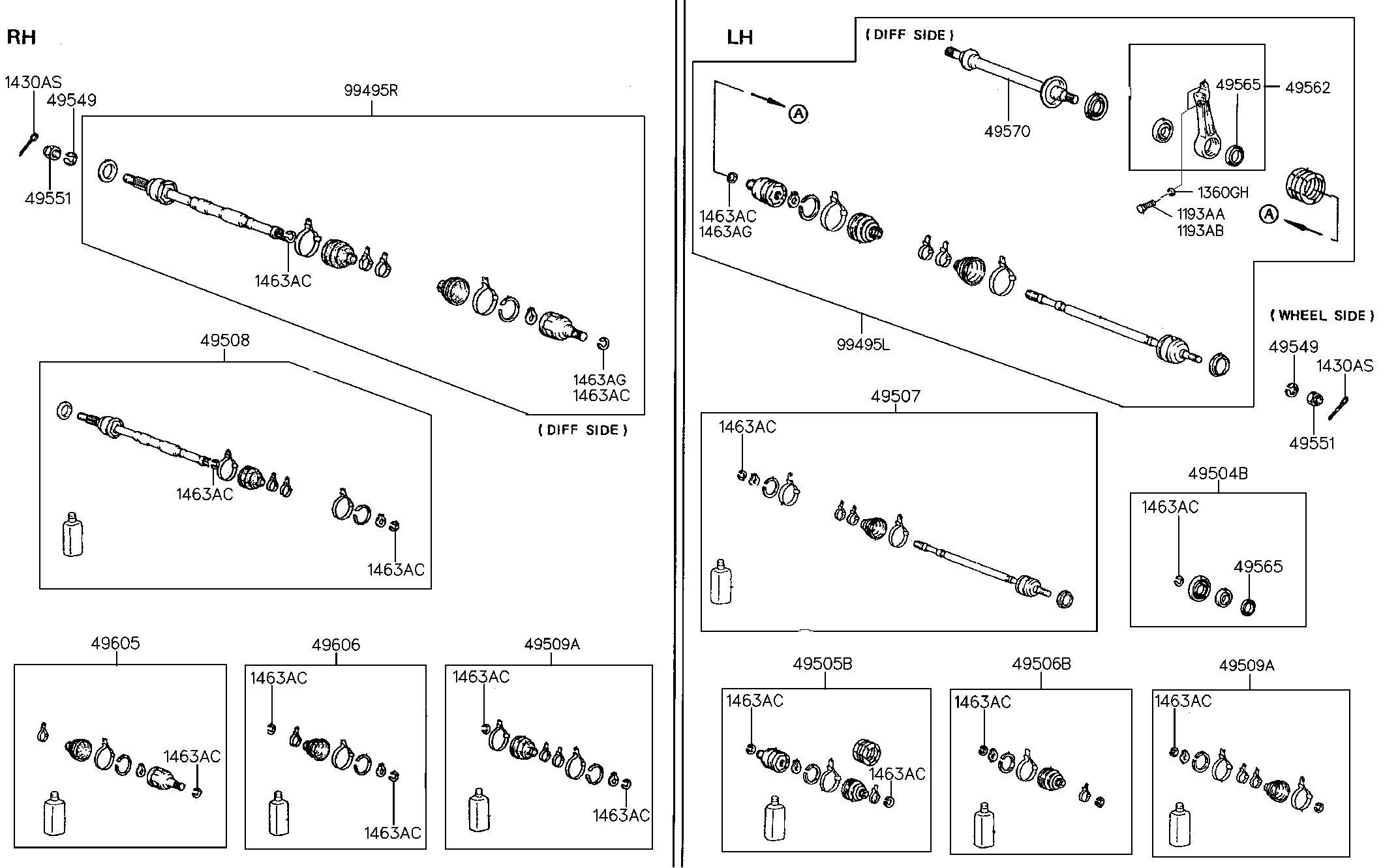 RH

1430AS
49549
49551
99495R
1463AC
1463AG
1463AC
( DIFF SIDE )

49508
1463AC
1463AC

49605
1463AC

49606
1463AC
1463AC

49509A
1463AC
1463AC

LH

( DIFF SIDE )
A
49570
49565
49562
1360GH
1193AA
1193AB
A
1463AC
1463AG
99495L

( WHEEL SIDE )
49549
1430AS
49551

49507
1463AC

49504B
1463AC
49565

49505B
1463AC
1463AC

49506B
1463AC

49509A
1463AC