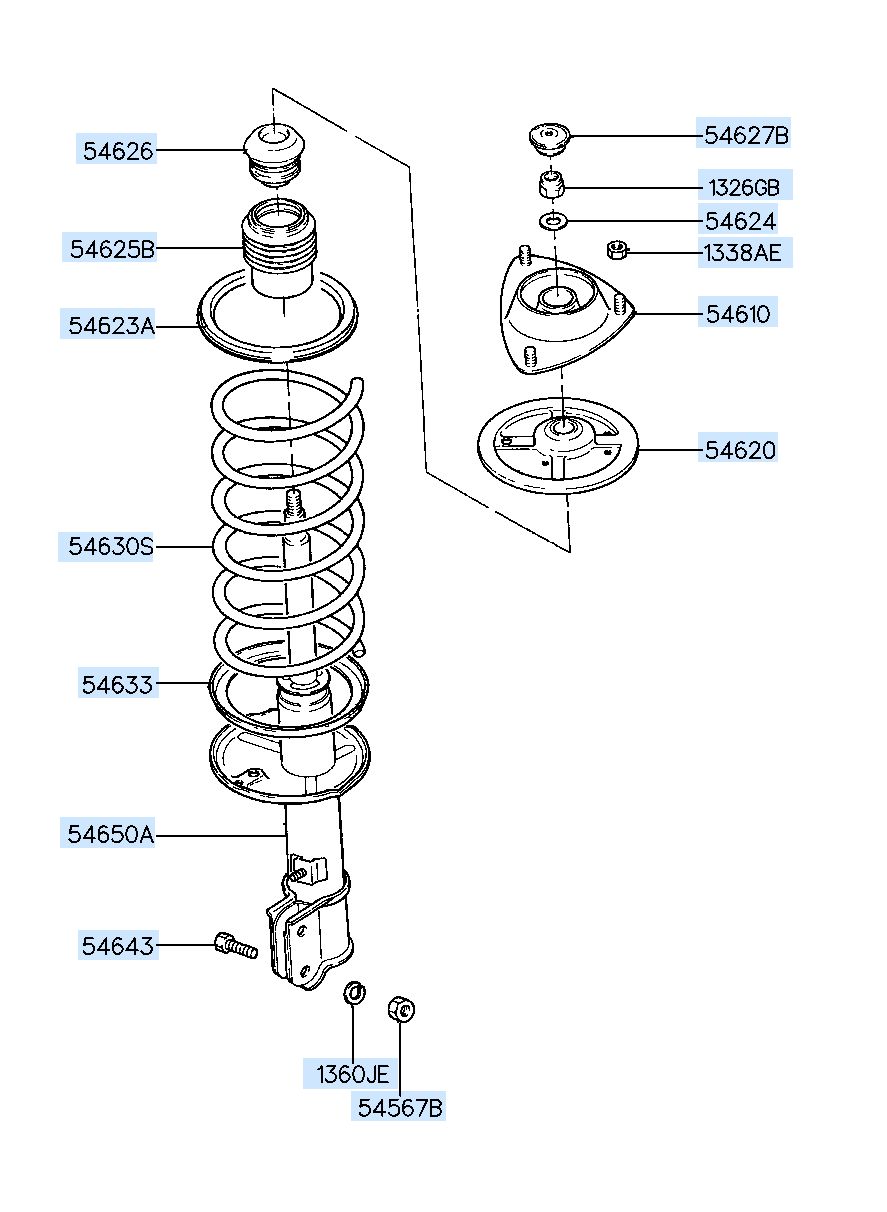 54626
54625B
54623A
54630S
54633
54650A
54643
1360JE
54567B
54627B
1326GB
54624
1338AE
54610
54620