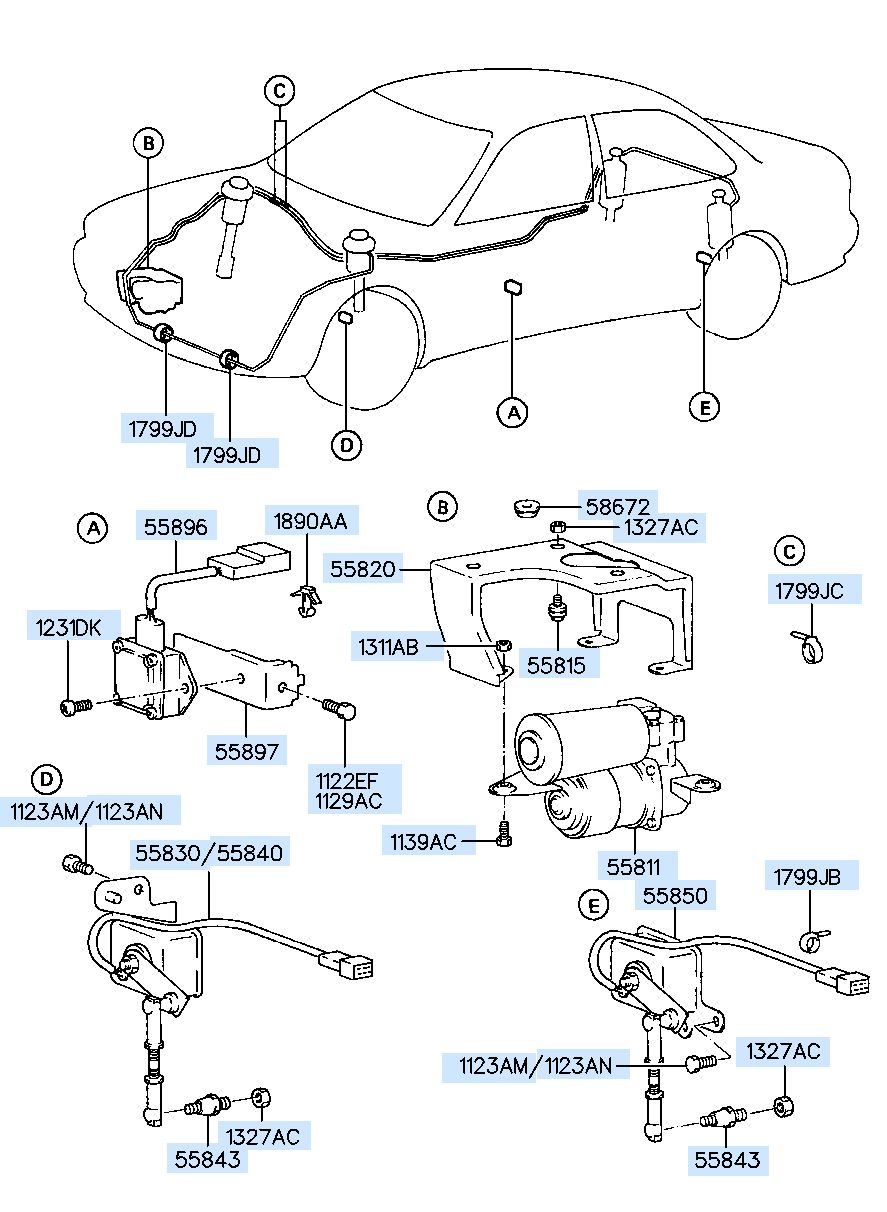 C
B
1799JD
1799JD
D
A
E

A
55896
1890AA
1231DK
55897
1122EF
1129AC

B
58672
1327AC
55820
1311AB
55815
1139AC
55811

C
1799JC

D
1123AM/1123AN
55830/55840
55843
1327AC

E
55850
1799JB
1123AM/1123AN
1327AC
55843