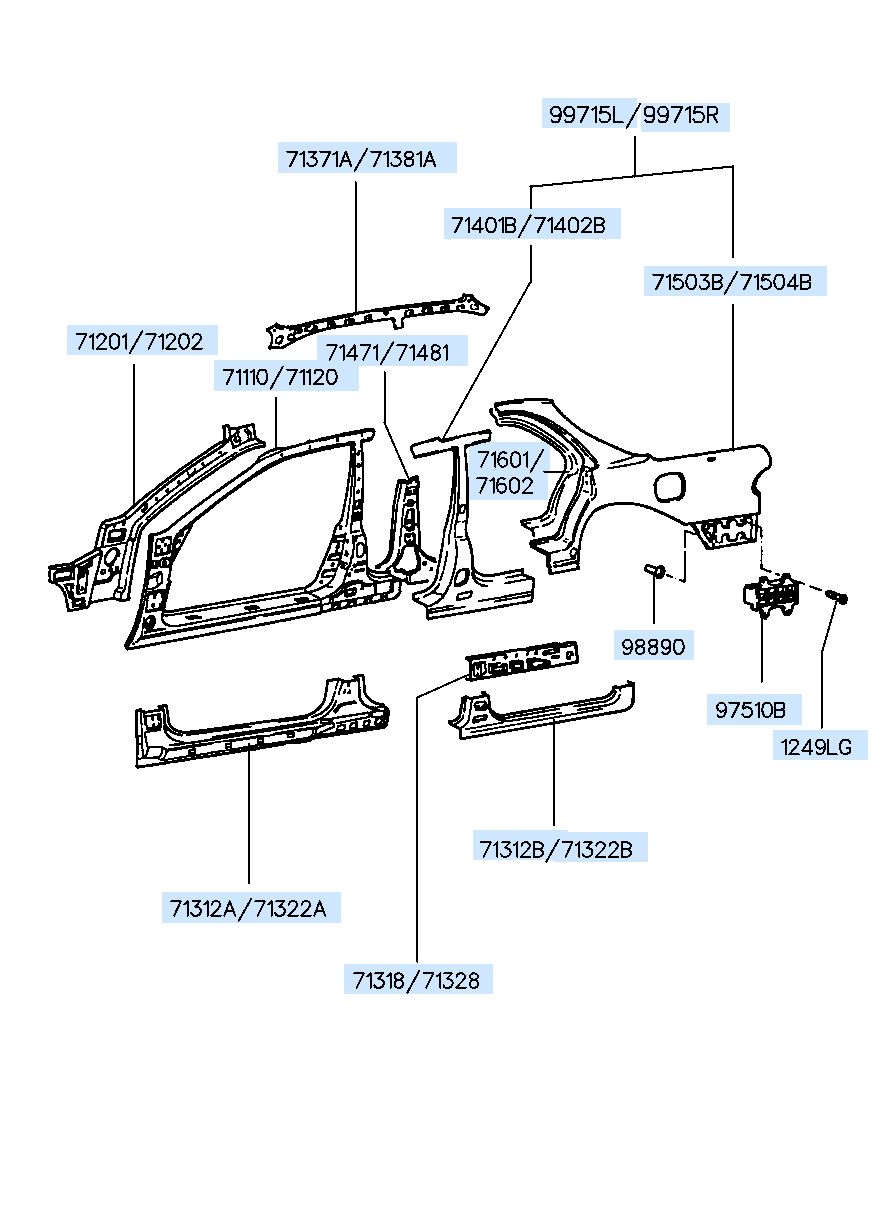 99715L/99715R

71371A/71381A

71401B/71402B

71503B/71504B

71201/71202

71471/71481

71110/71120

71601/
71602

98890

97510B

1249LG

71312B/71322B

71312A/71322A

71318/71328