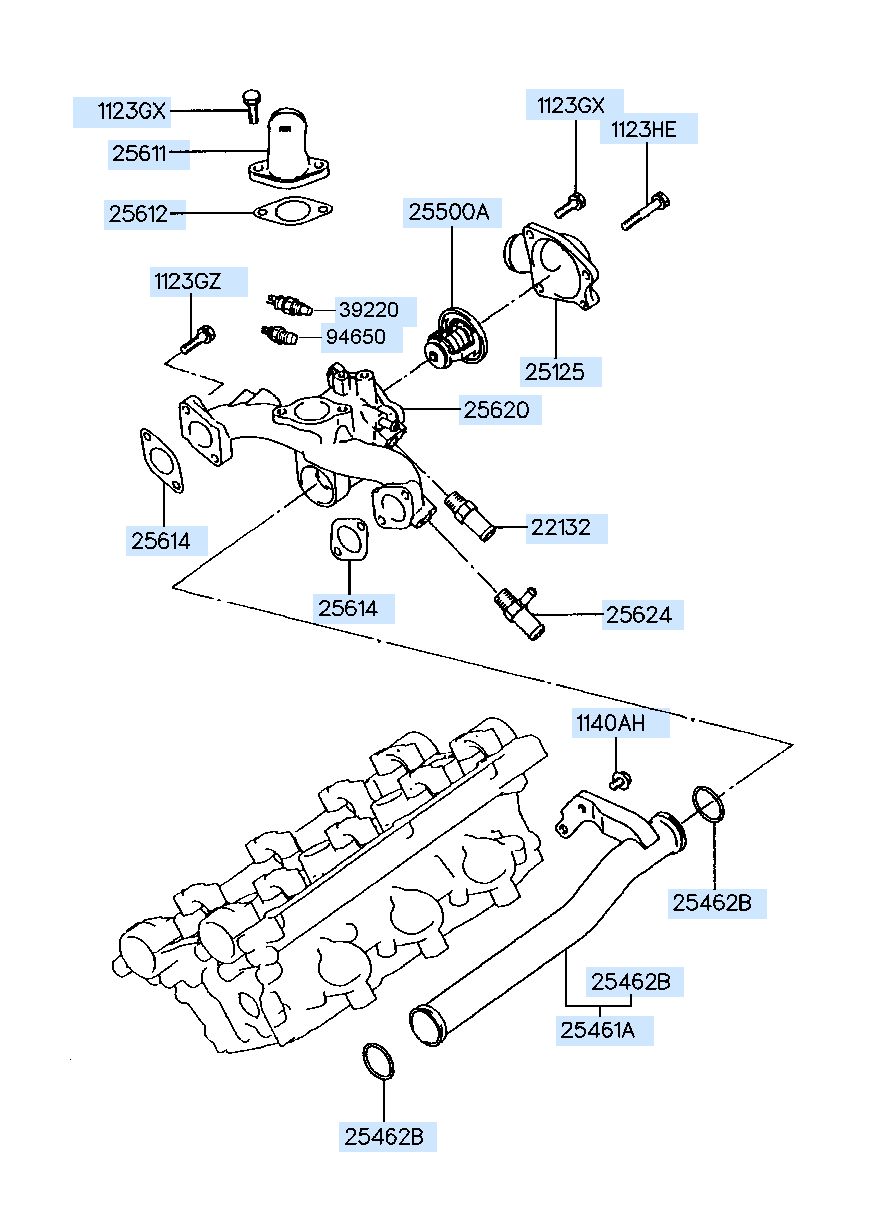 1123GX
25611
25612
1123GX
1123HE
25500A
1123GZ
39220
94650
25125
25620
25614
22132
25614
25624
1140AH
25462B
25462B
25461A
25462B