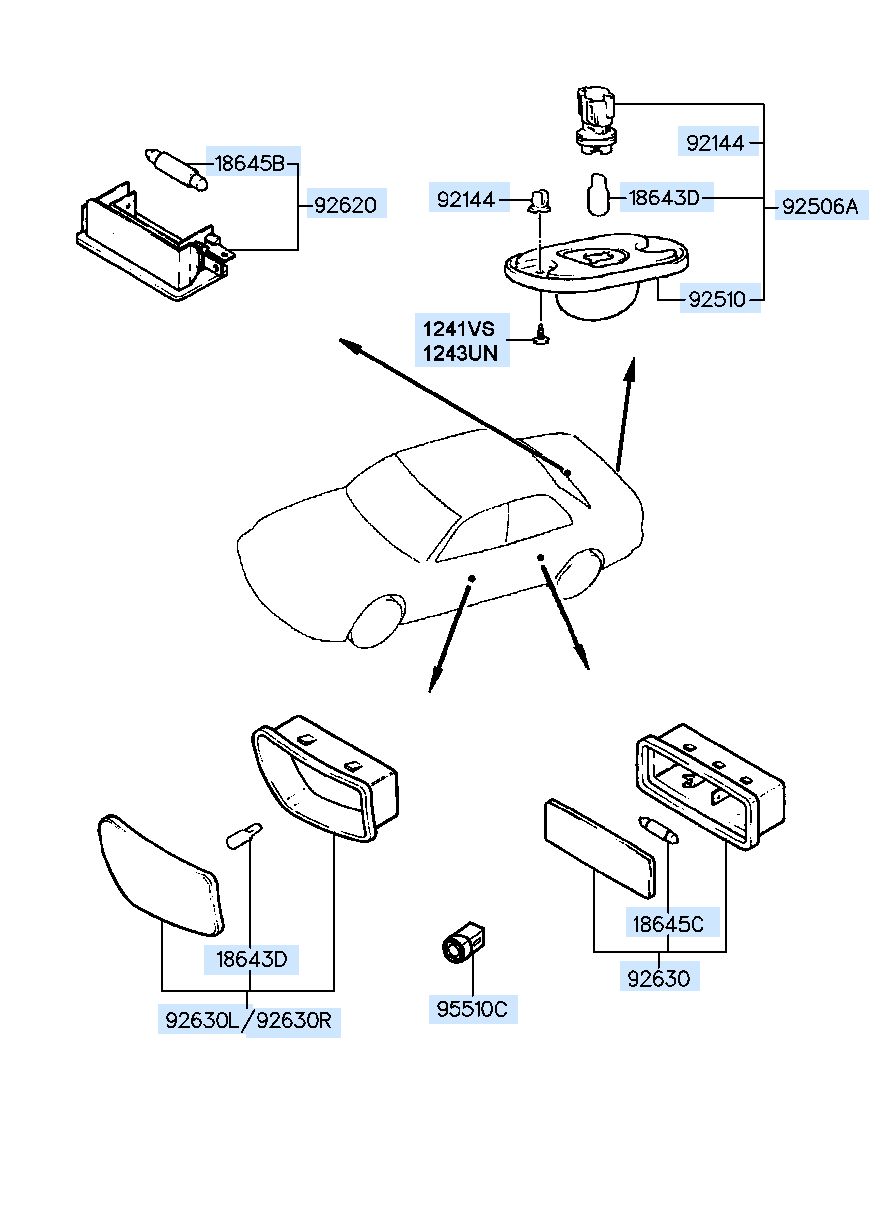 18645B
92620
92144
92144
18643D
92506A
92510
1241VS
1243UN
18643D
92630L/92630R
95510C
18645C
92630