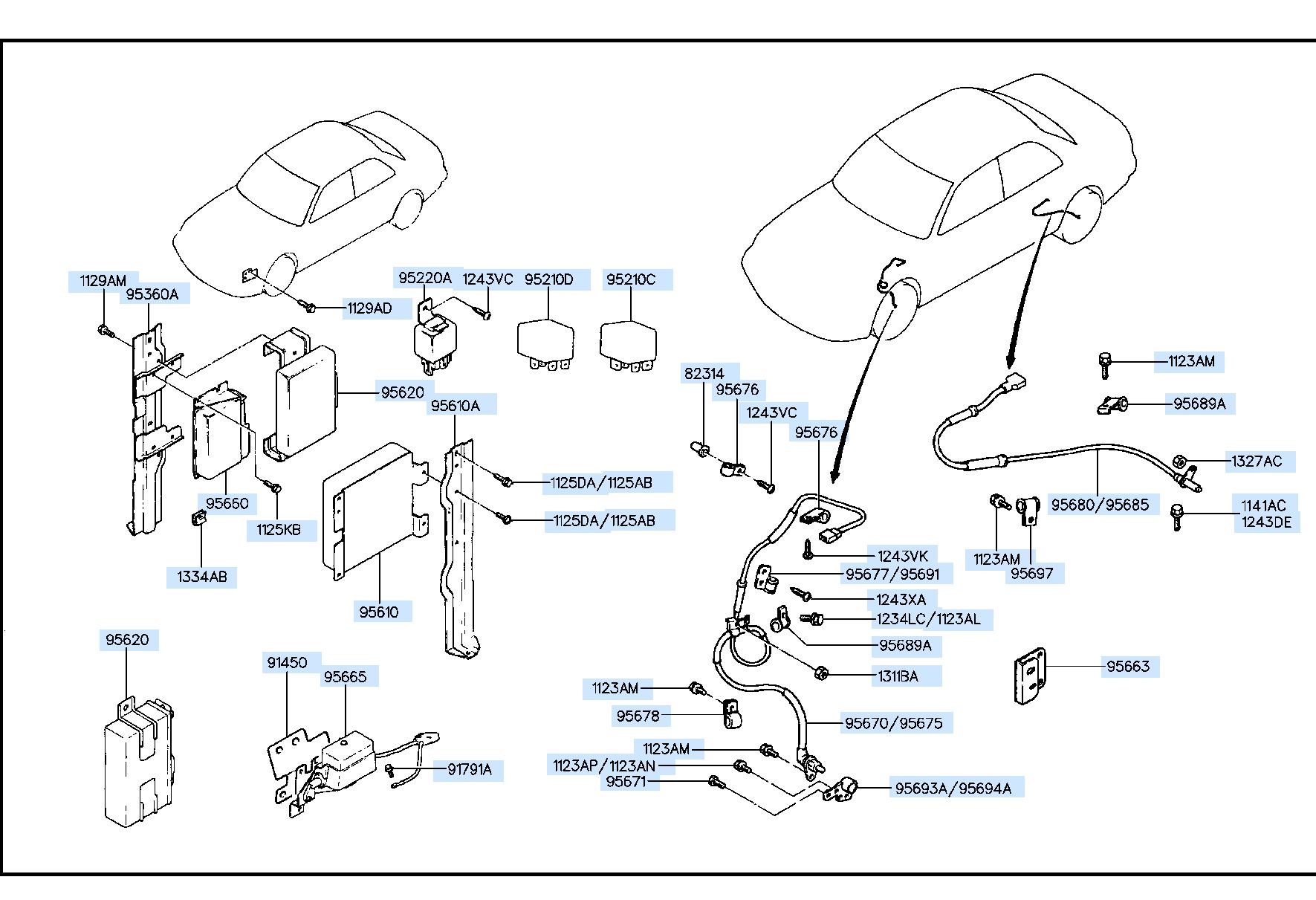 1129AM
95360A
1129AD
95220A
1243VC
95210D
95210C
95620
95610A
95660
1125KB
1334AB
1125DA/1125AB
1125DA/1125AB
95610
95620
91450
95665
91791A
82314
95676
1243VC
95676
1243VK
95677/95691
1243XA
1234LC/1123AL
95689A
1311BA
1123AM
95678
95670/95675
1123AM
1123AP/1123AN
95671
95693A/95694A
1123AM
95689A
1327AC
95680/95685
1141AC
1243DE
1123AM
95697
95663