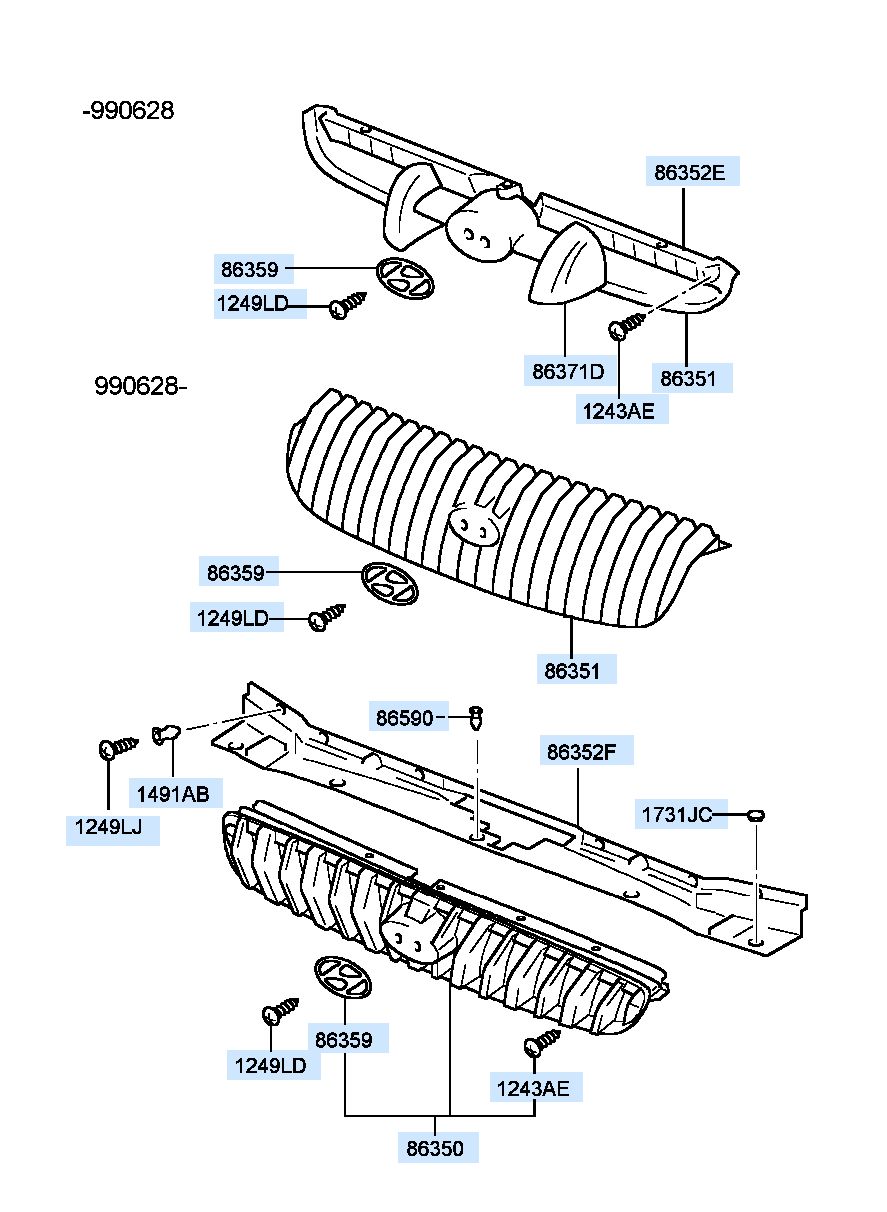 -990628

86352E

86359

1249LD

86371D

86351

1243AE

990628-

86359

1249LD

86351

86590

86352F

1491AB

1249LJ

1731JC

1249LD

86359

1243AE

86350