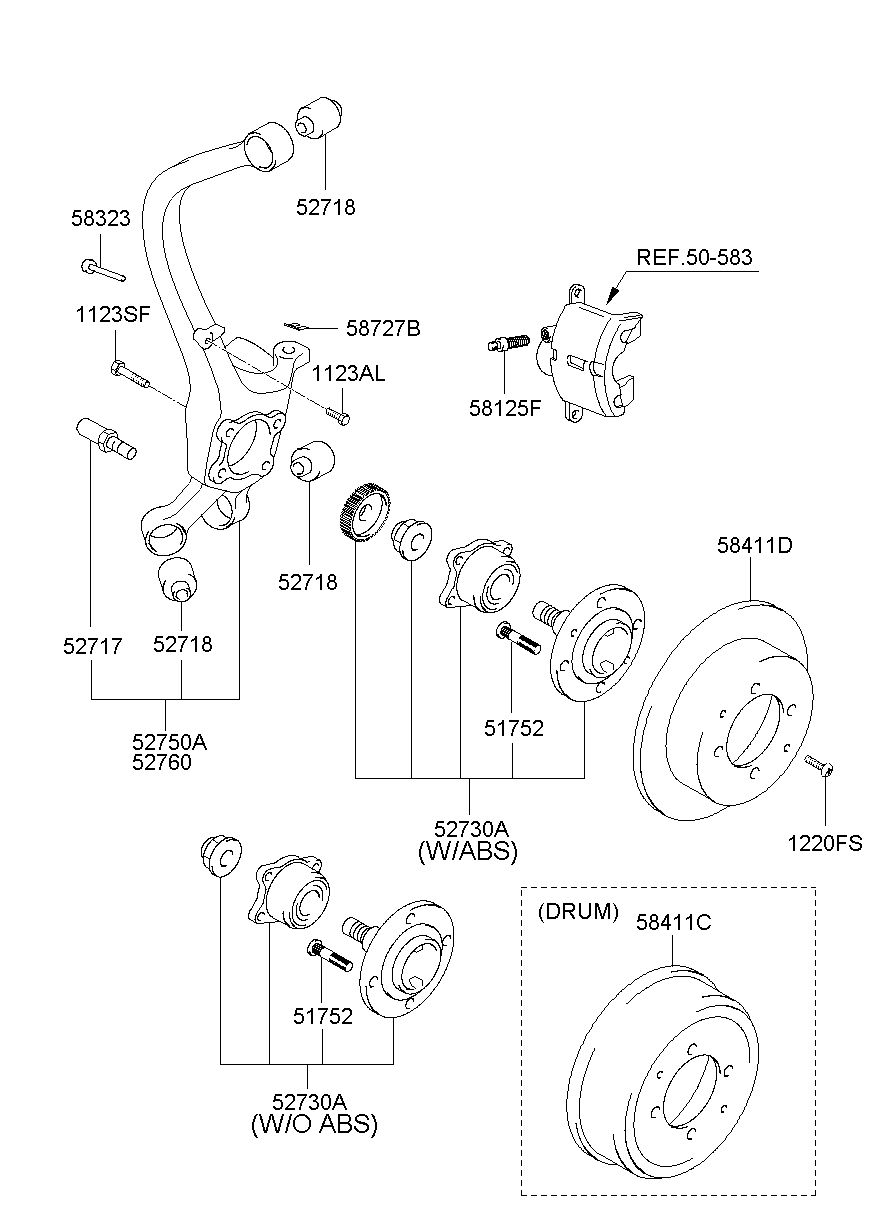 52718
58323
REF.50-583
1123SF
58727B
1123AL
58125F
52718
58411D
52717
52718
51752
52750A
52760
52730A
(W/ABS)
1220FS
(DRUM)
58411C
51752
52730A
(W/O ABS)