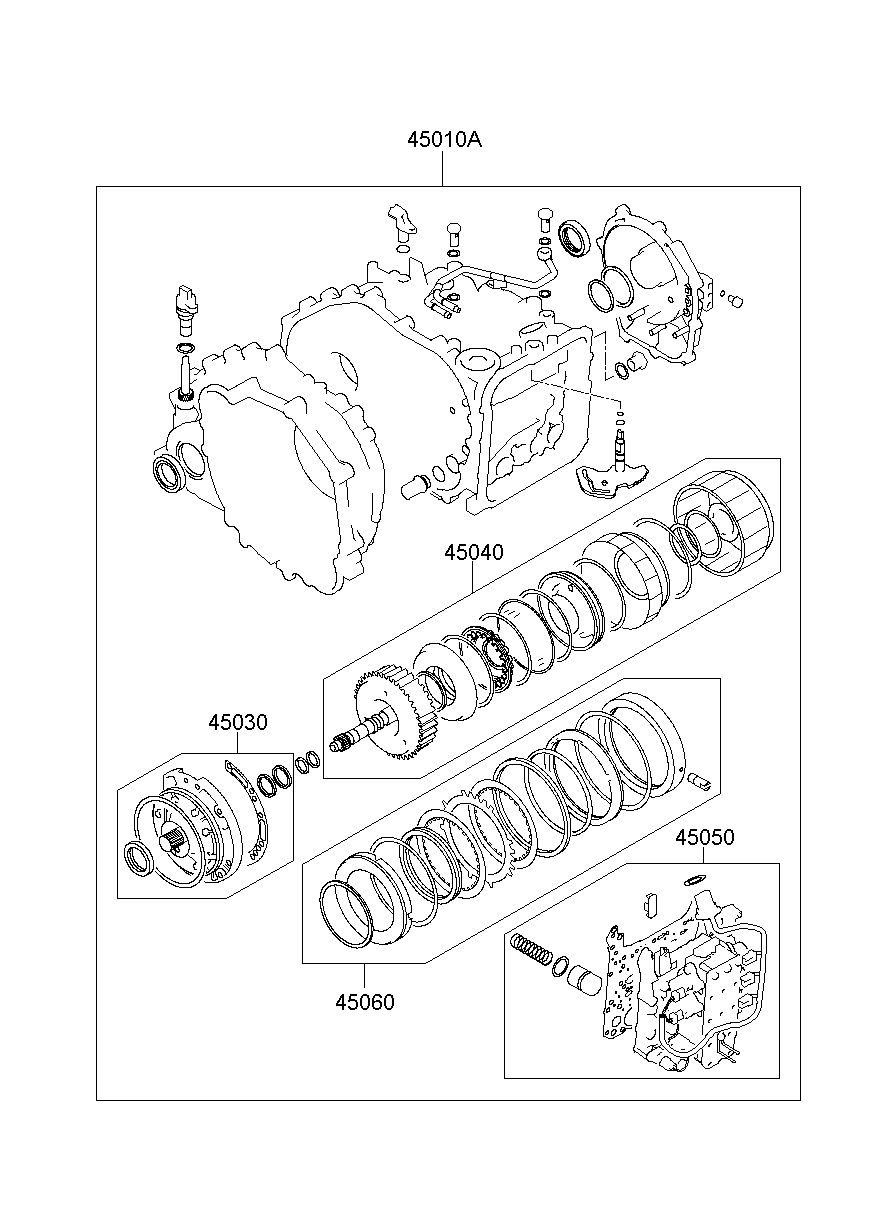 45010A

45040

45030

45050

45060