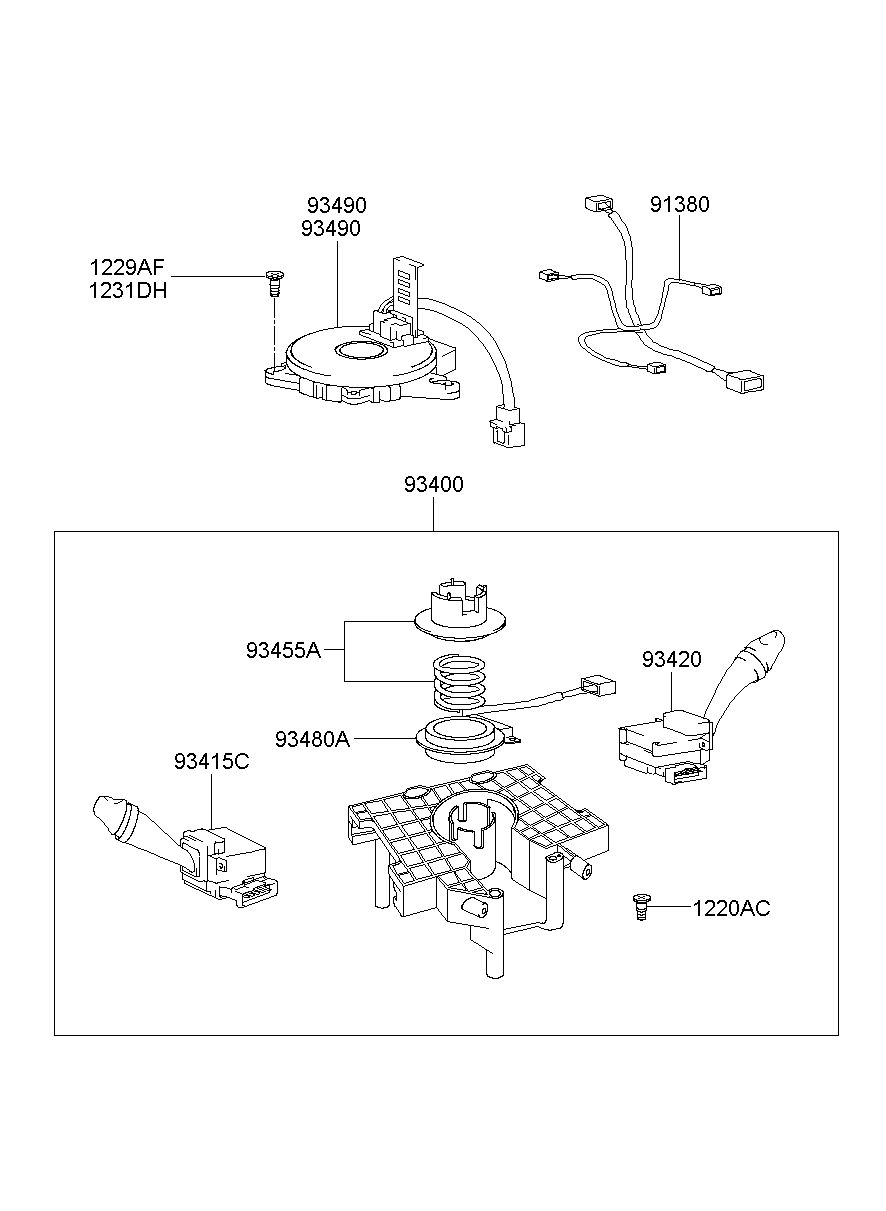 93490
93490

91380

1229AF
1231DH

93400

93455A

93420

93480A

93415C

1220AC