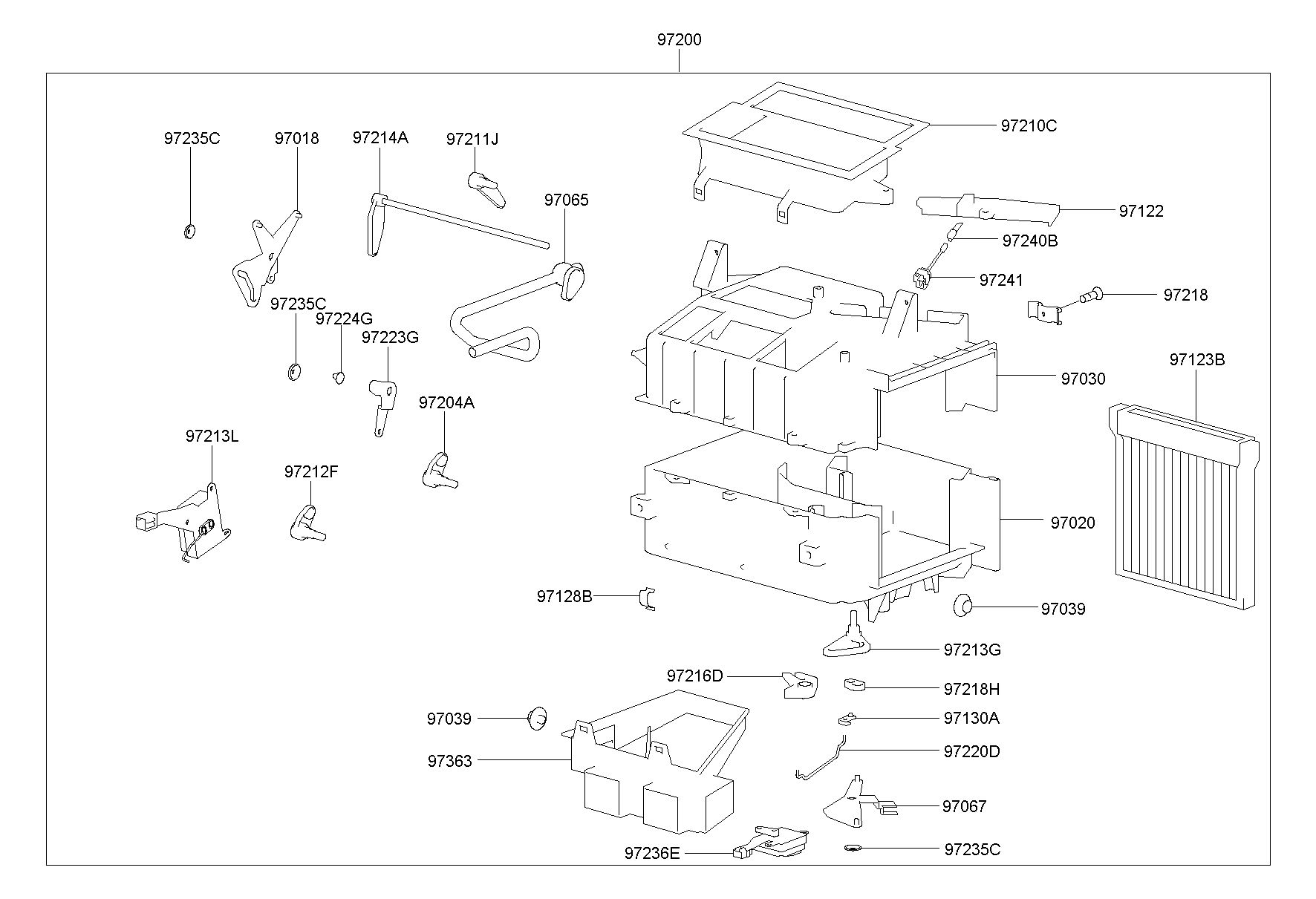 97200

97235C
97018
97214A
97211J
97065
97210C
97122
97240B
97241
97218
97235C
97224G
97223G
97204A
97030
97123B
97213L
97212F
97020
97128B
97039
97213G
97216D
97218H
97039
97130A
97363
97220D
97067
97236E
97235C