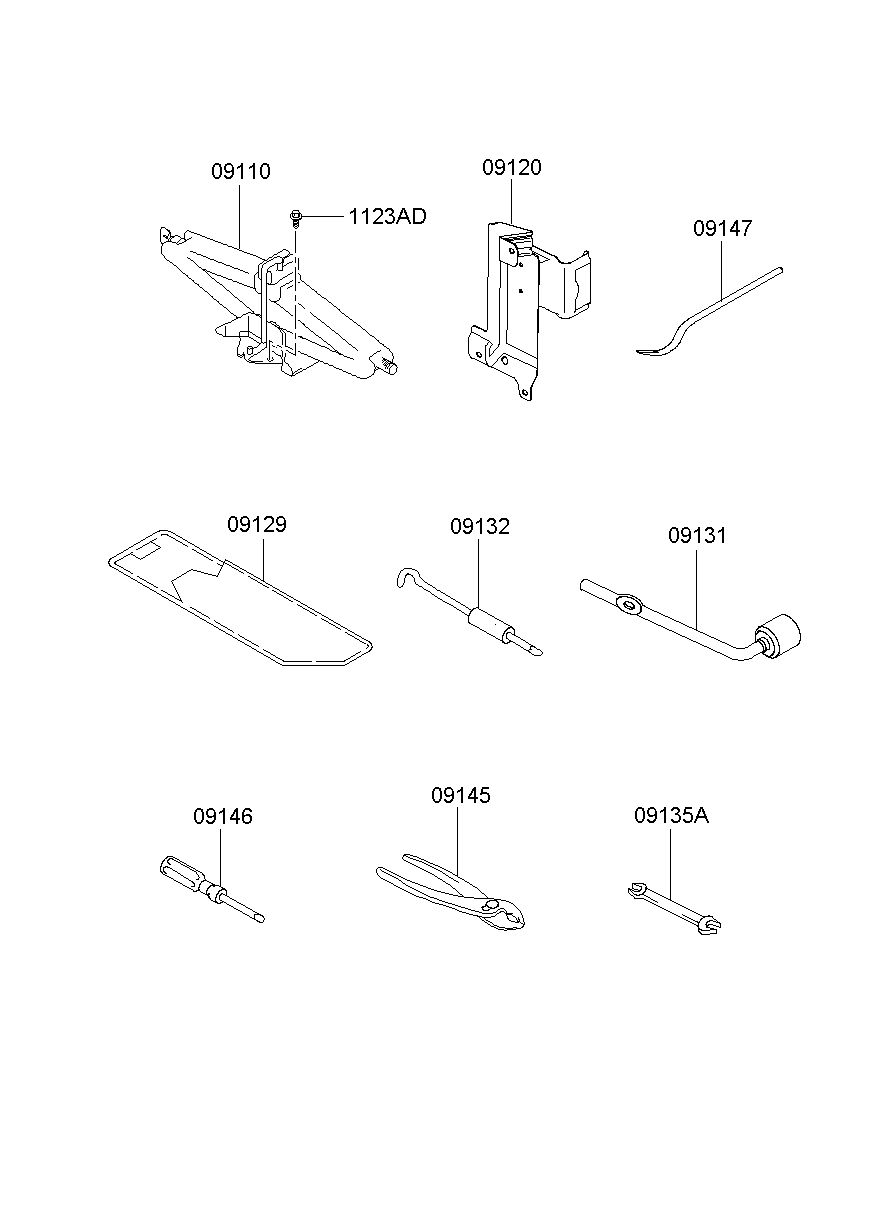 09110
1123AD
09120
09147
09129
09132
09131
09146
09145
09135A