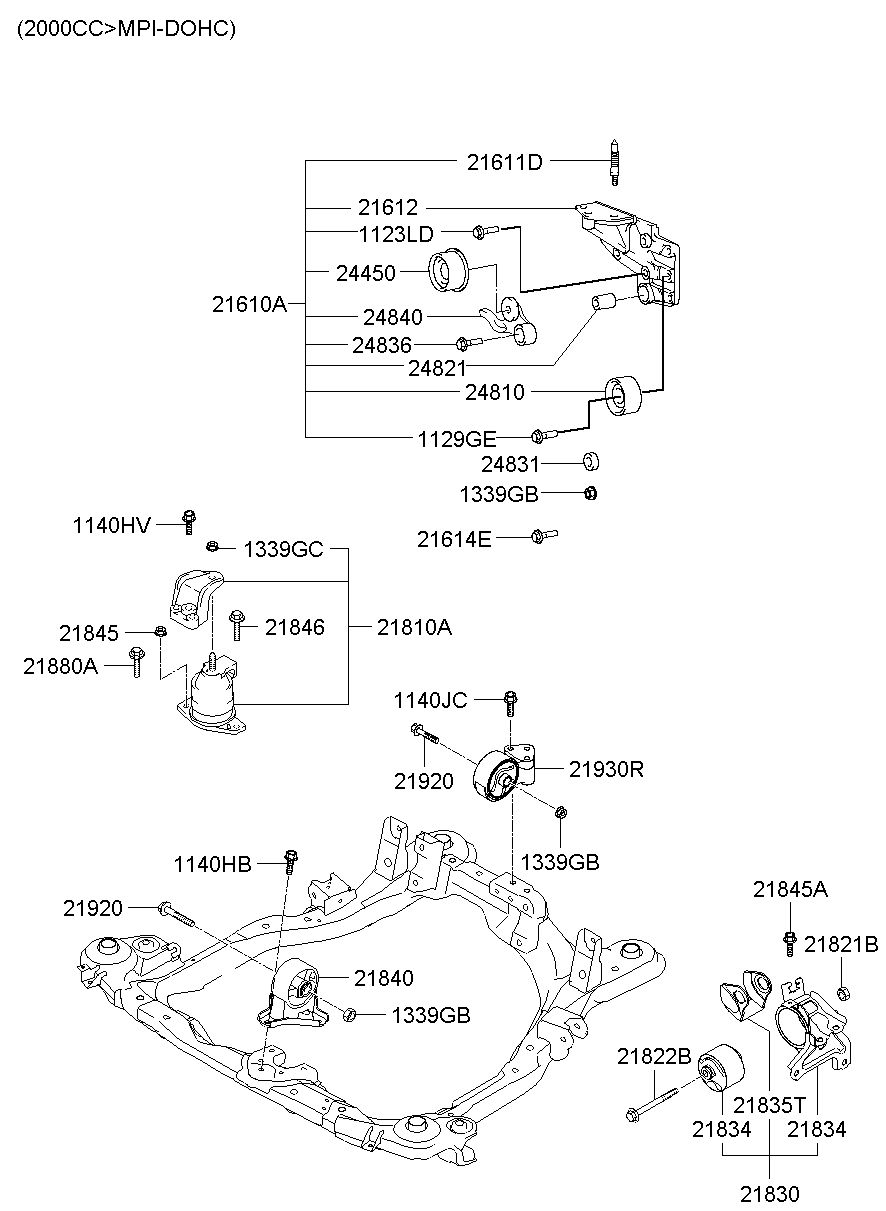 (2000CC>MPI-DOHC)

21611D
21612
1123LD
24450
21610A
24840
24836
24821
24810
1129GE
24831
1339GB
21614E
1140HV
1339GC
21845
21846
21810A
21880A
1140JC
21920
21930R
1339GB
1140HB
21920
21840
1339GB
21845A
21821B
21822B
21835T
21834
21834
21830