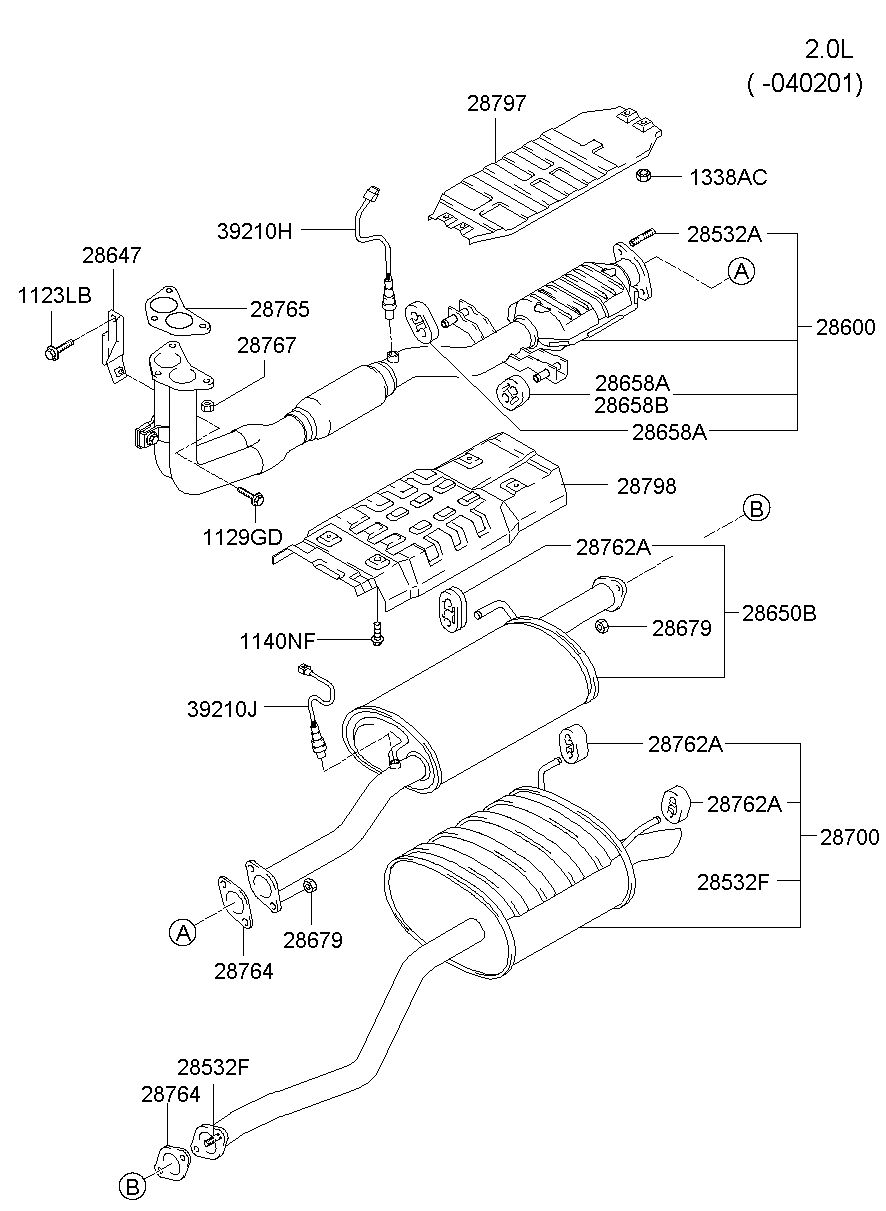 2.0L
( -040201)

28797
1338AC
39210H
28532A
A
28647
1123LB
28765
28600
28767
28658A
28658B
28658A
28798
1129GD
B
28762A
28650B
28679
1140NF
39210J
28762A
28762A
28700
28532F
A
28679
28764
28532F
28764
B